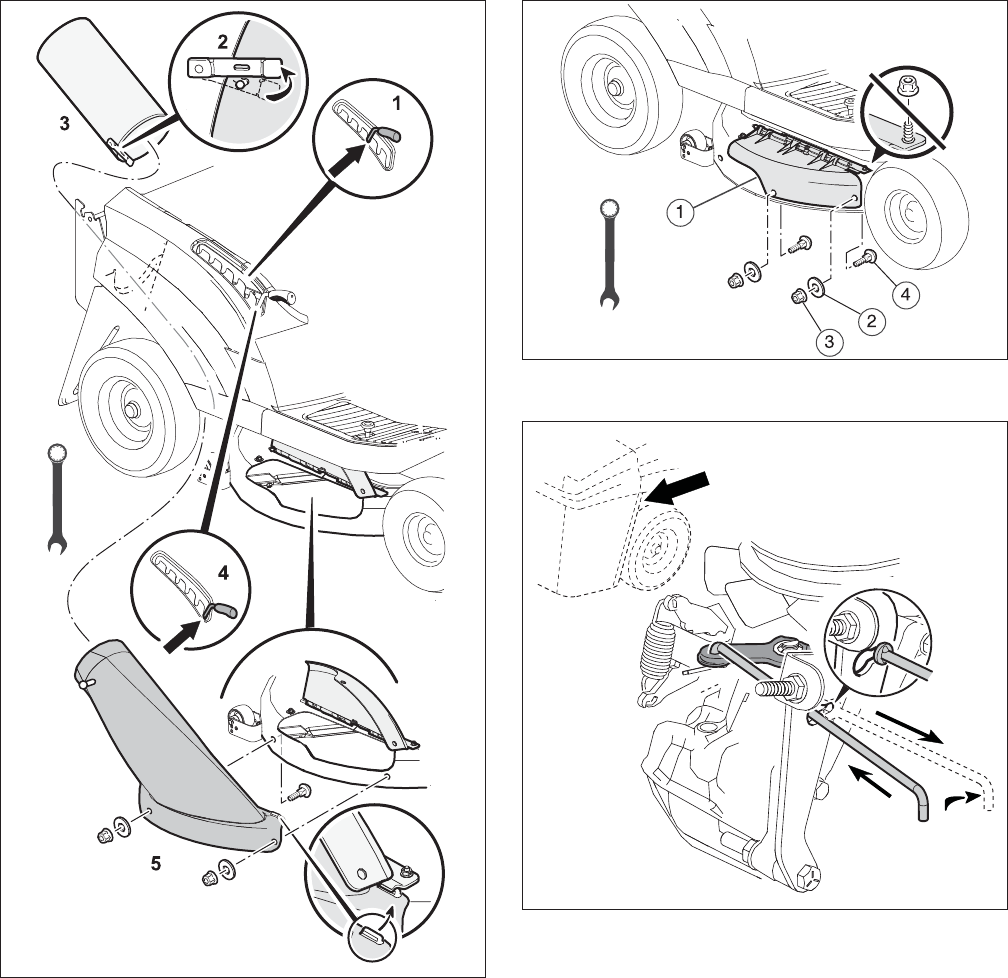 3
2
1
4
5
1
4
2
3