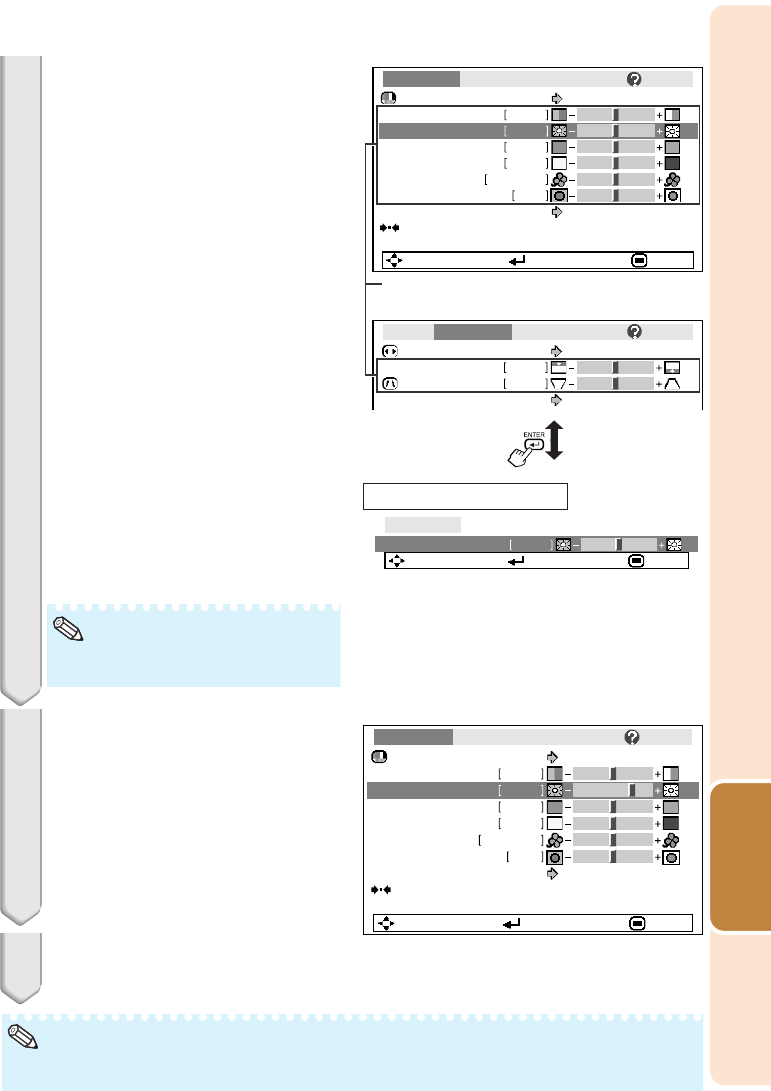 ENTER