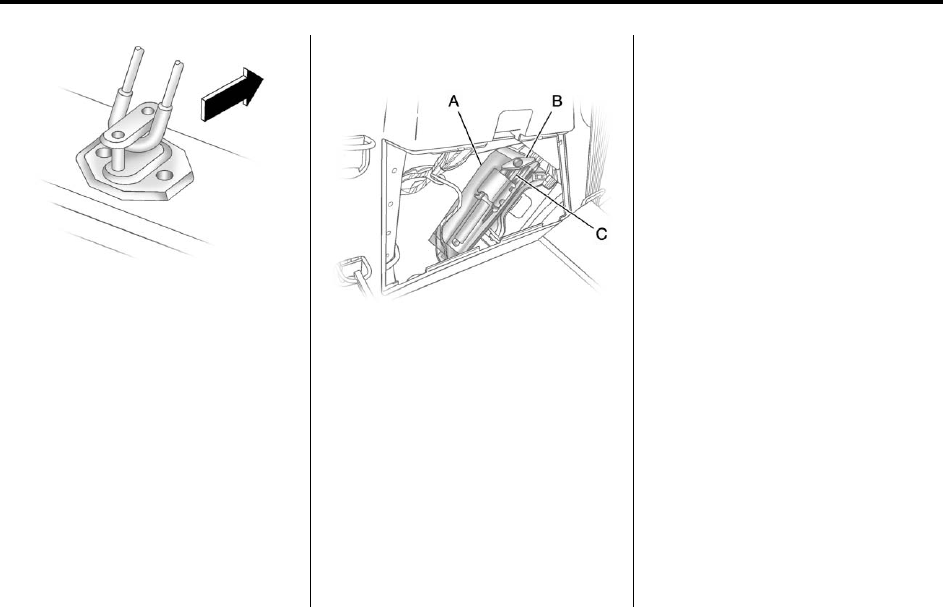 A
B
C