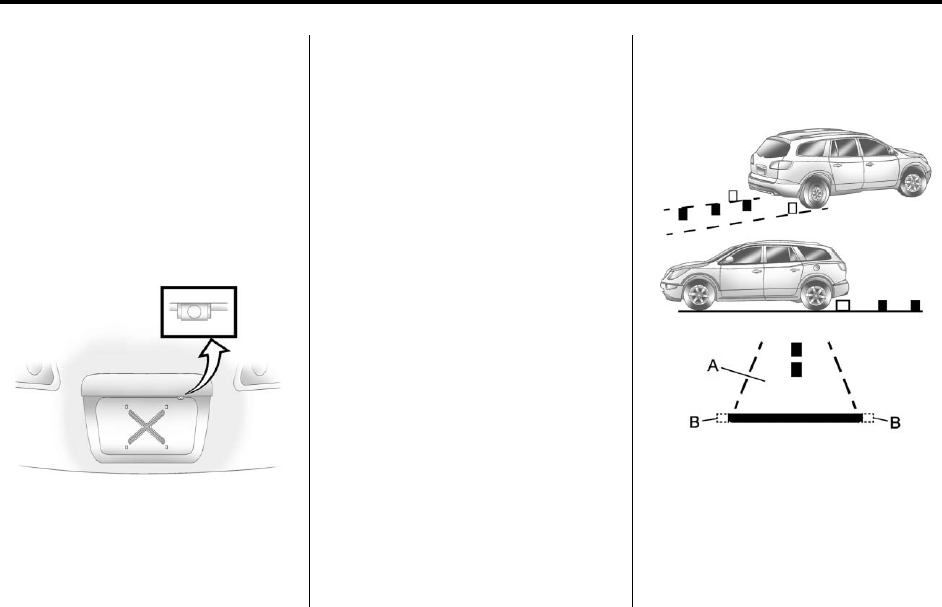 A
B
B