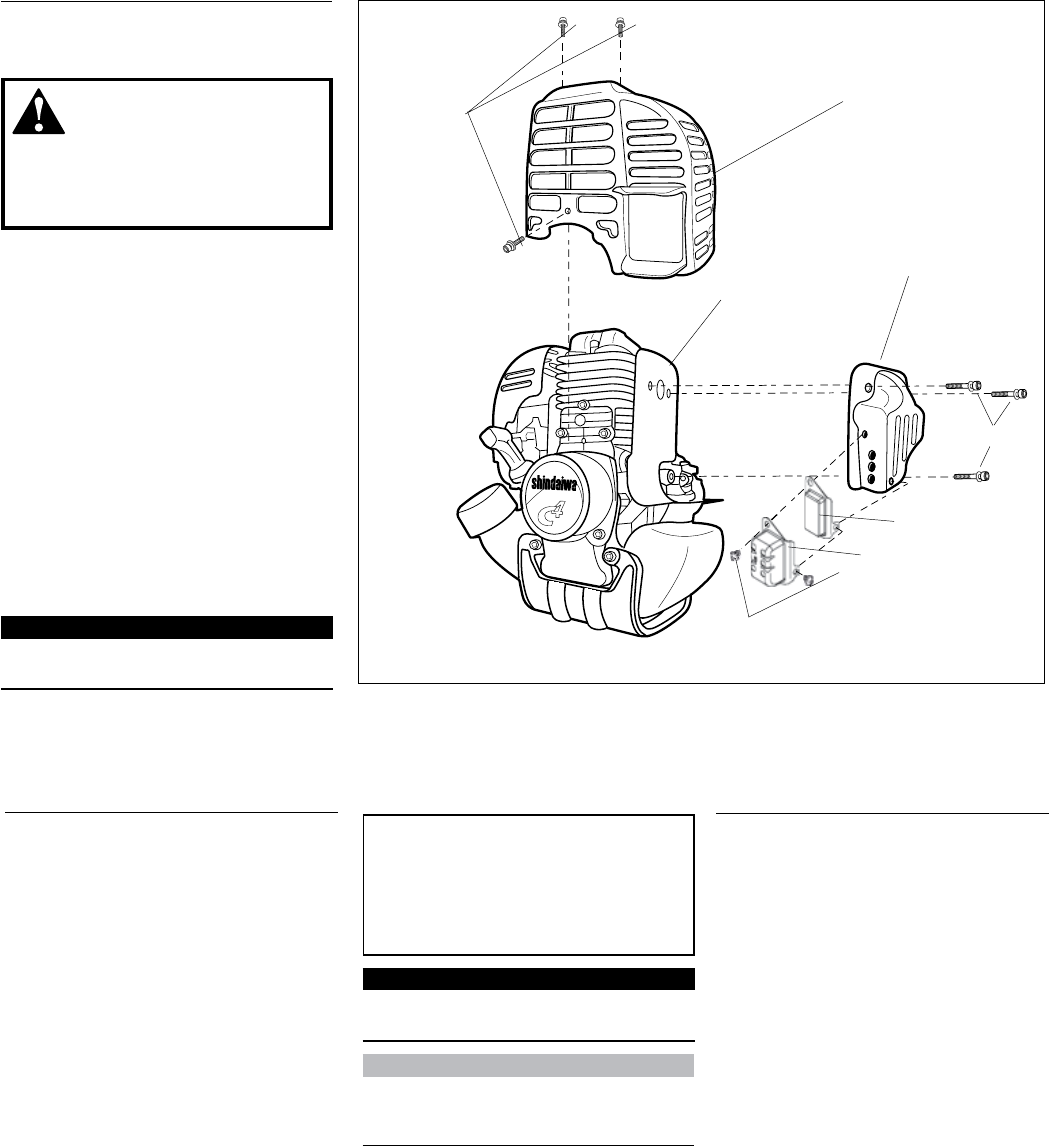 shindaiwa
C4