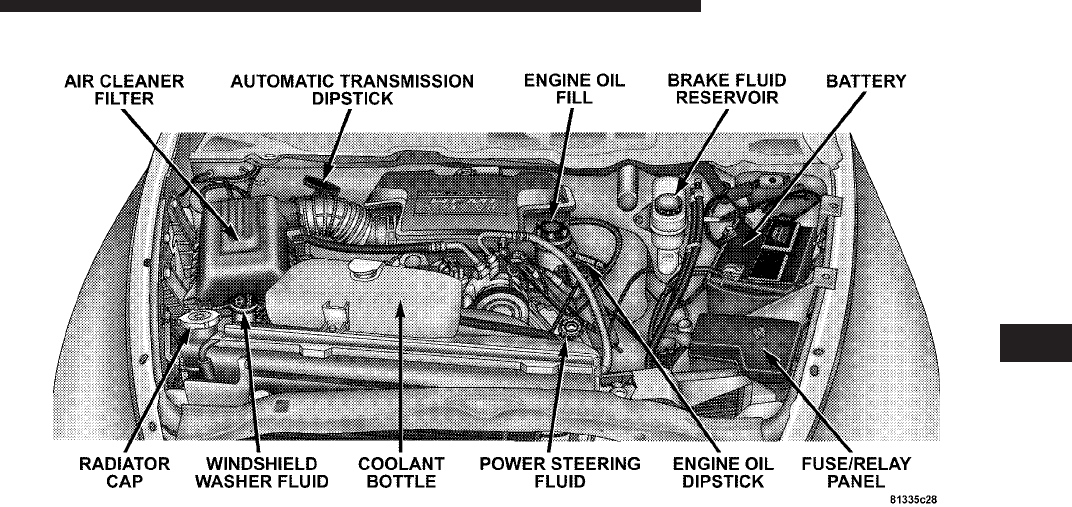 AIR CLEANER FILTER

AUTOMATIC TRANSMISSION DIPSTICK

ENGINE OIL FILL

BRAKE FLUID RESERVOIR

BATTERY

RADIATOR CAP

WINDSHIELD WASHER FLUID

COOLANT BOTTLE

POWER STEERING FLUID

ENGINE OIL DIPSTICK

FUSE/RELAY PANEL

81335c28