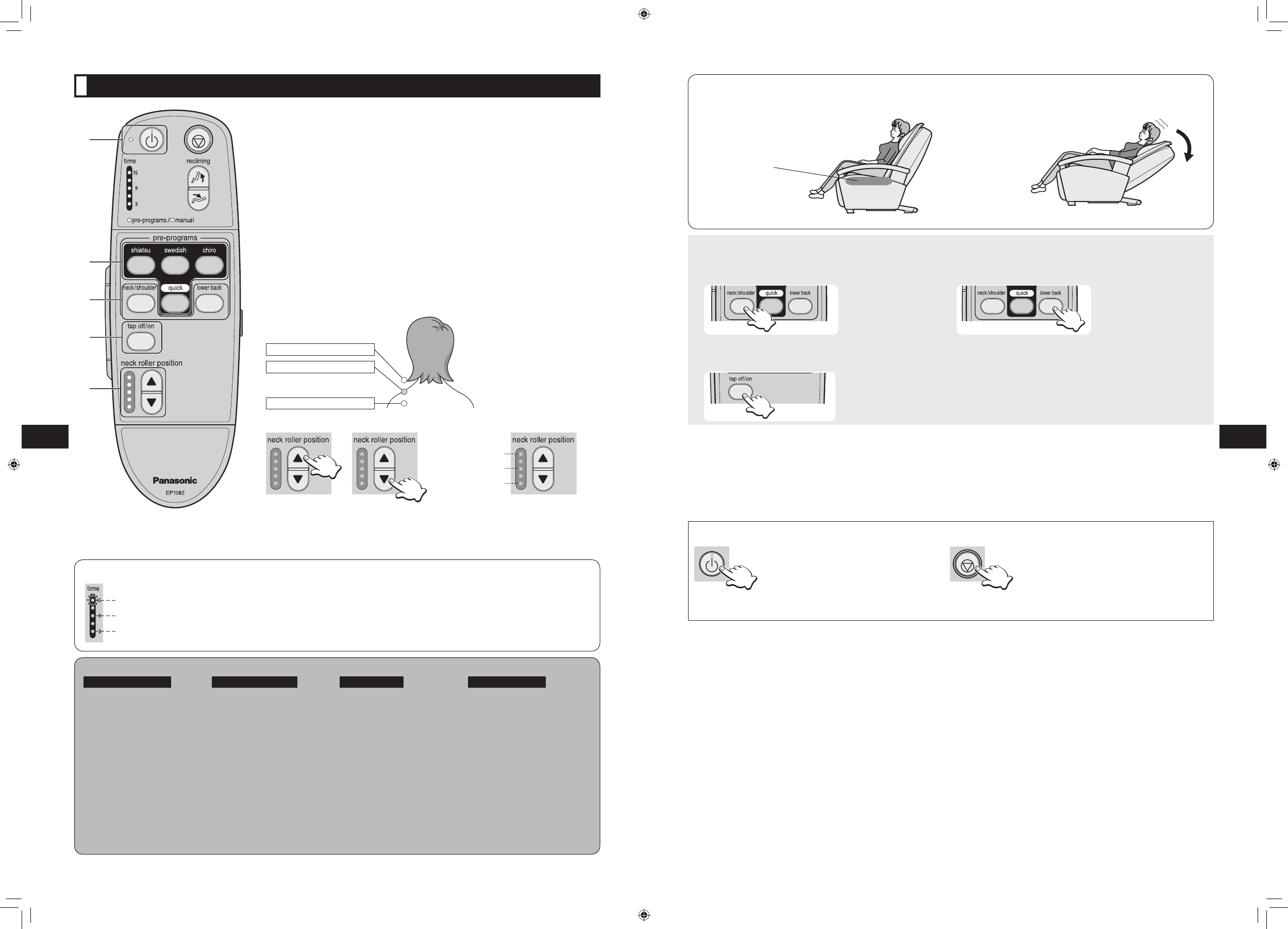 time
15
9
3
reclining
pre-programs / manual
pre-programs
shiatsu
swedish
chiro
neck/shoulder
quick
lower back
tap off/on
neck roller position
Panasonic
EP1082

neck roller position
neck roller position
neck roller position

time
15
9
3

neck/shoulder
quick
lower back

neck/shoulder
quick
lower back

tap off/on