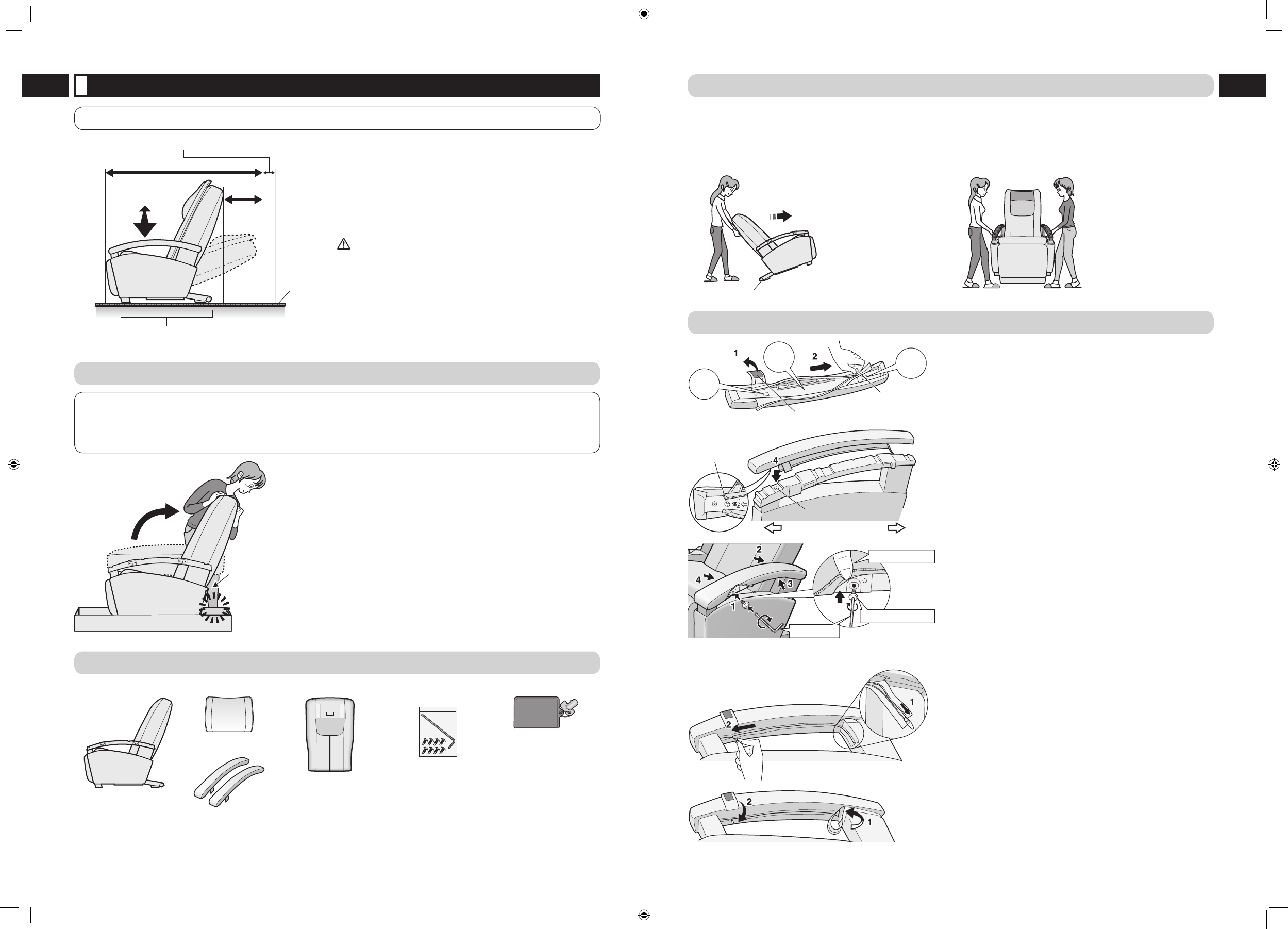 1
2
4
2
4
3
1
1
2
2
1