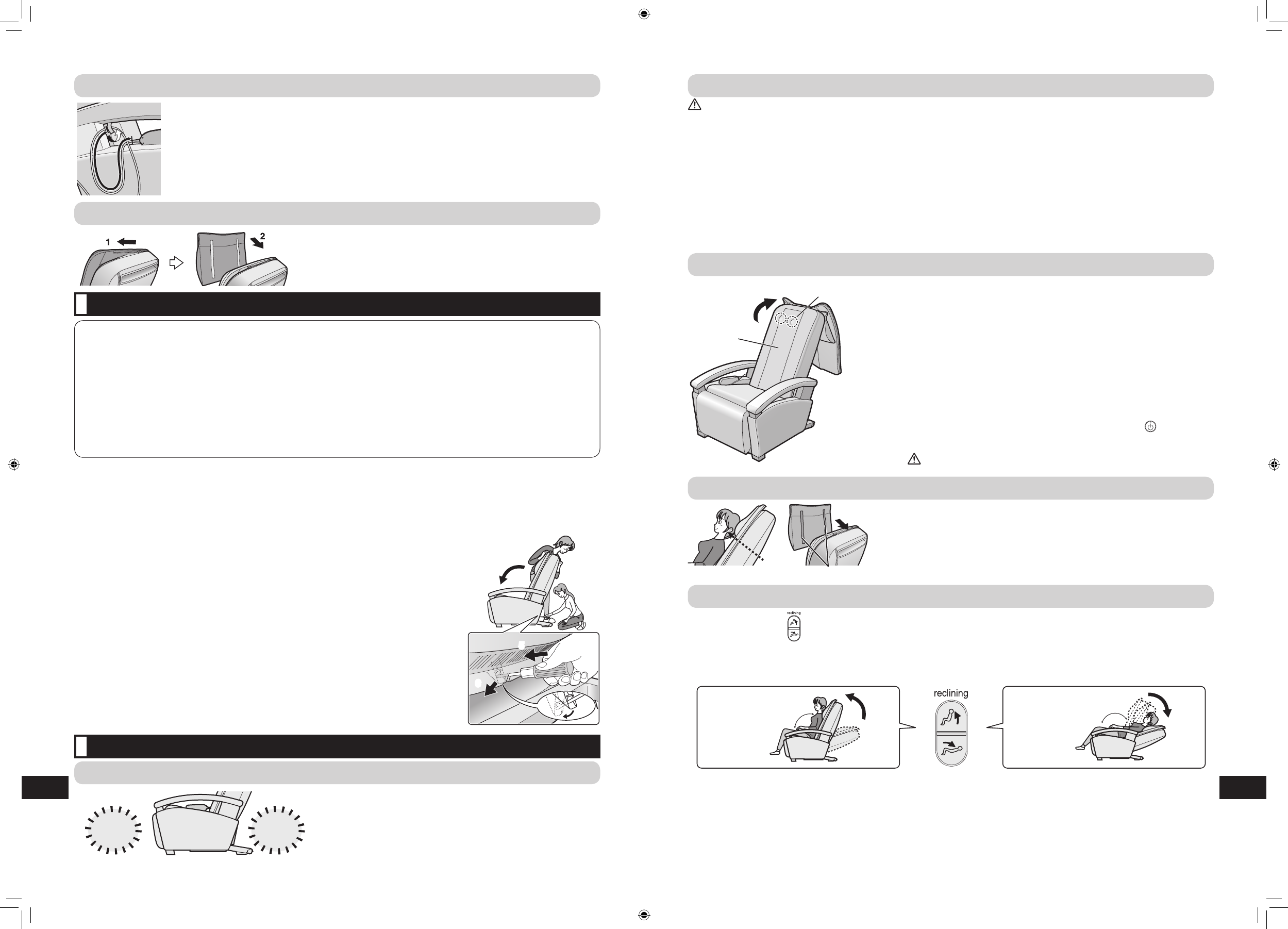 1

2

reclining

reclining