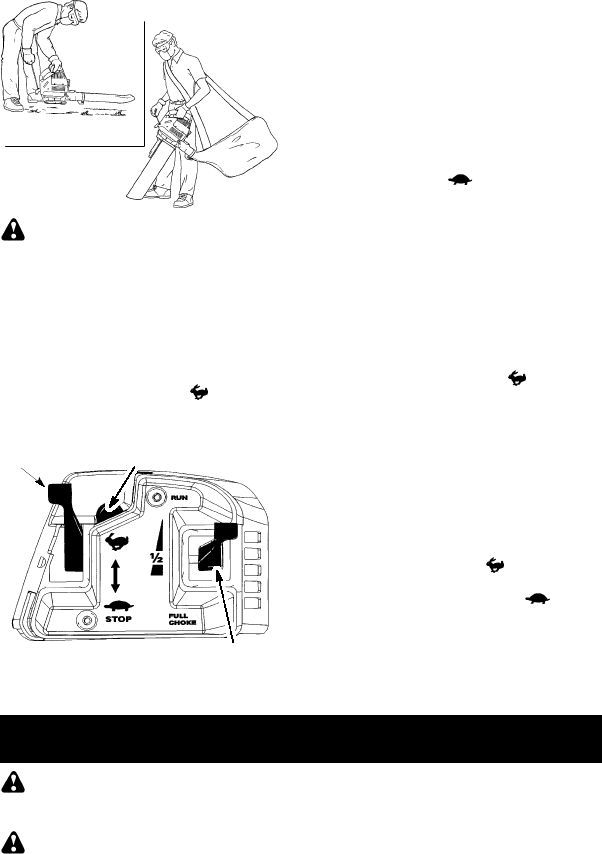 RUN

½

STOP

FULL CHOKE