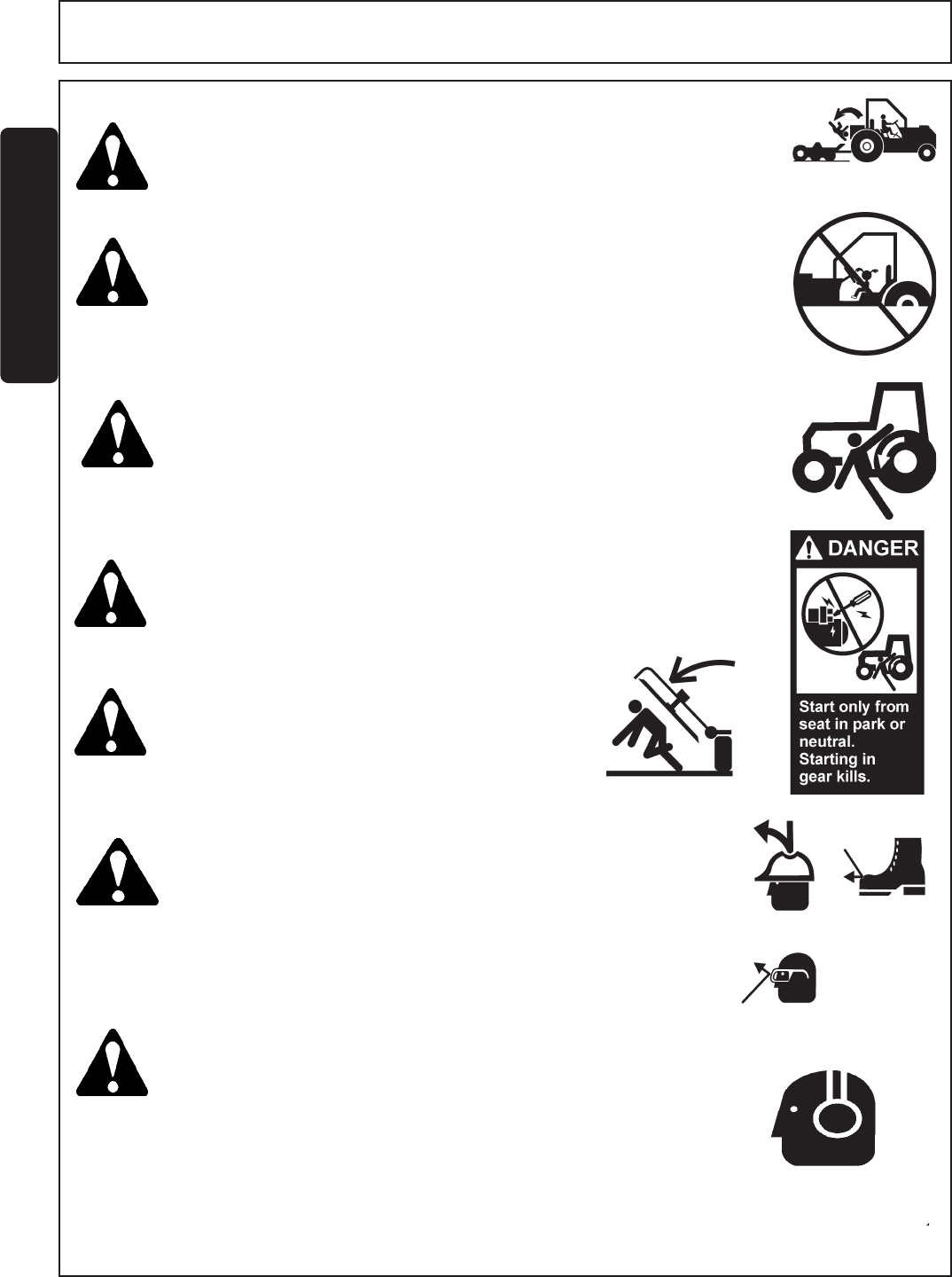 DANGER

Start only from seat in park or neutral. Starting in gear kills.