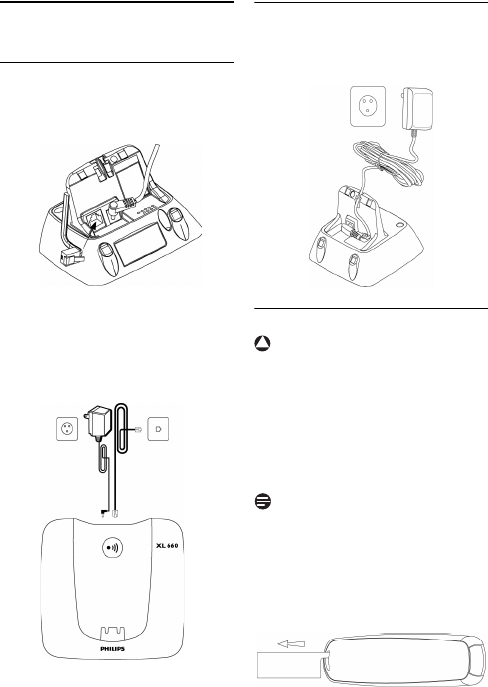 XL 660

PHILIPS