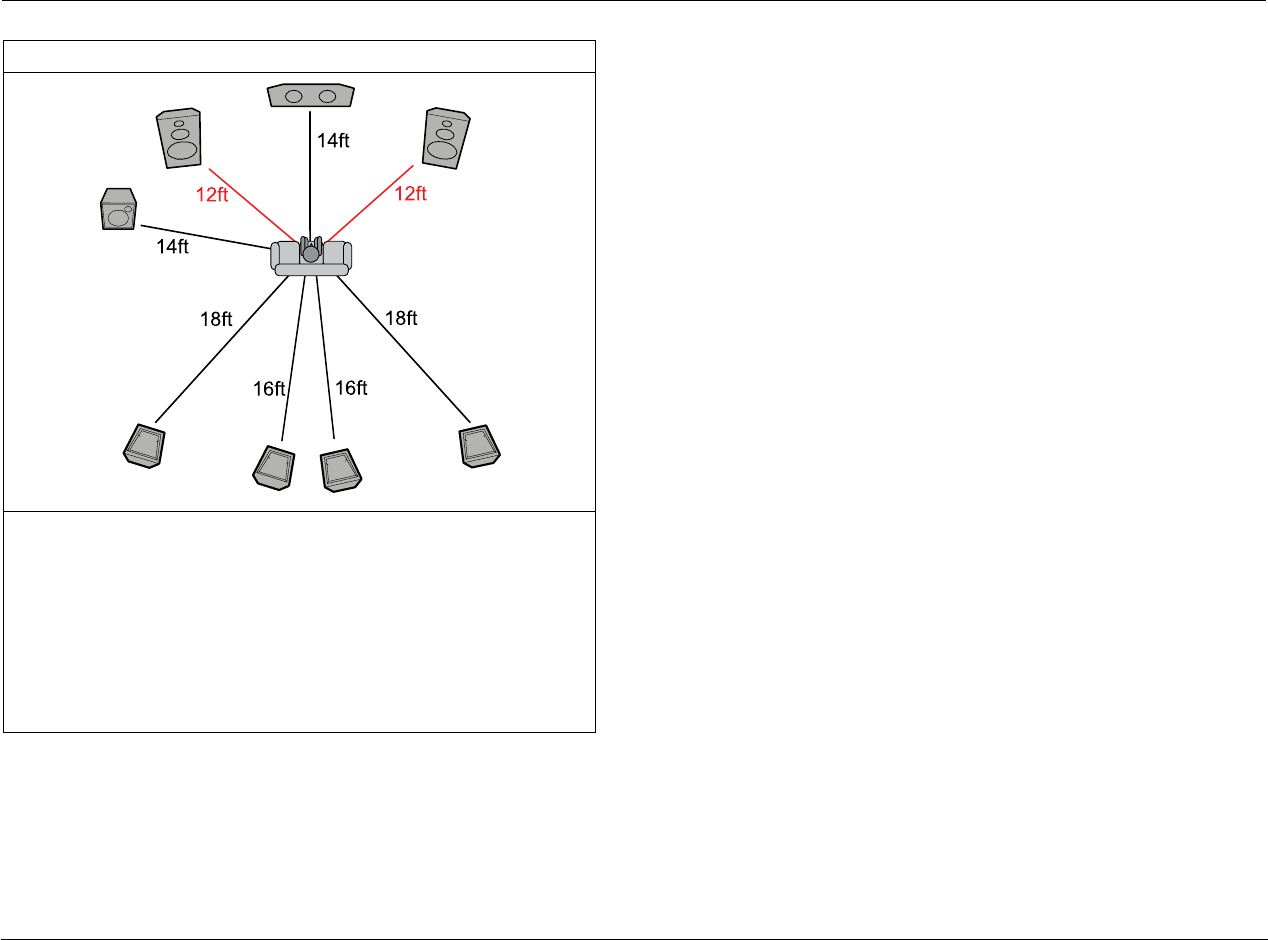 14ft
12ft
12ft
14ft
18ft
18ft
16ft
16ft