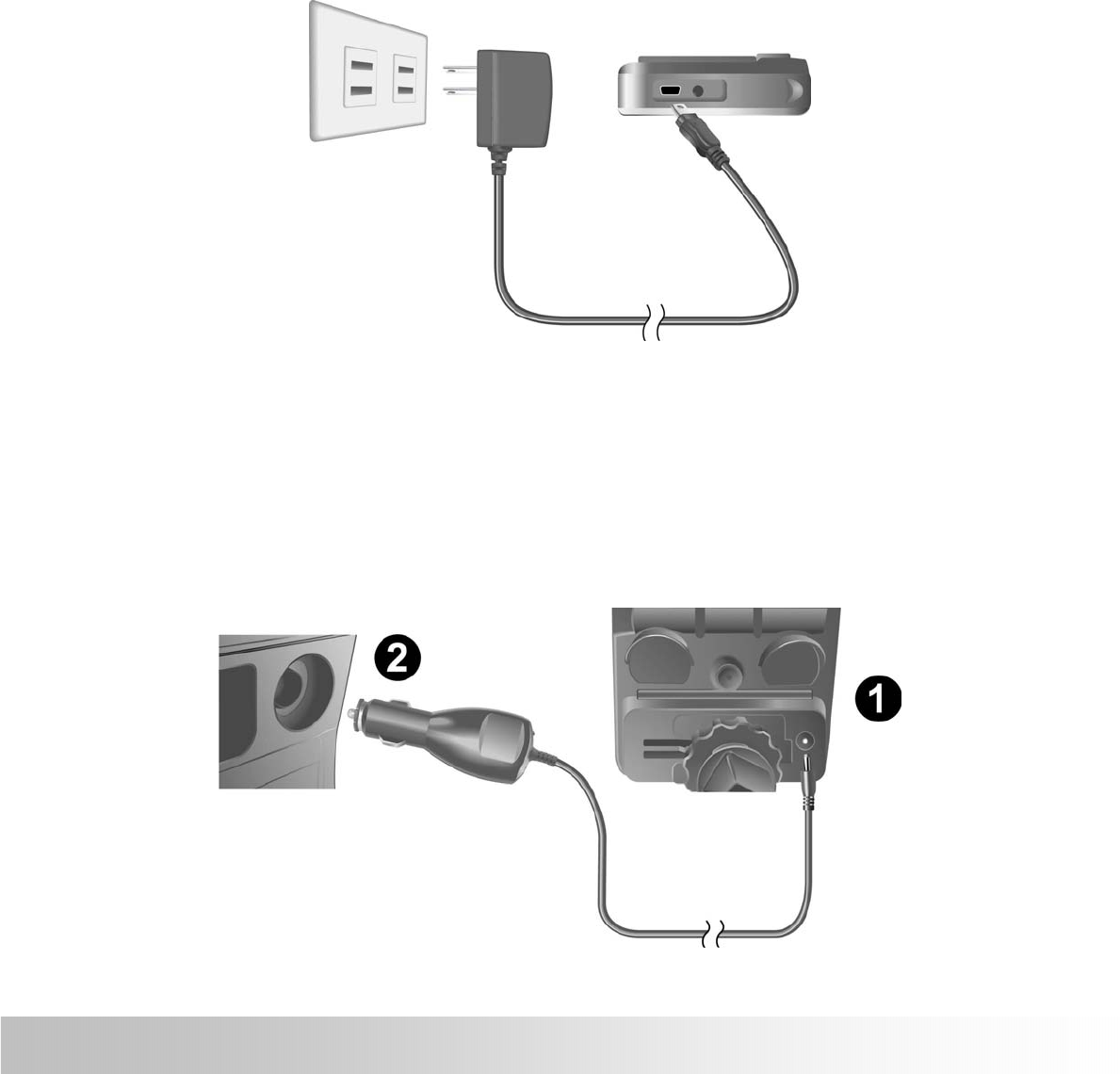 2

1