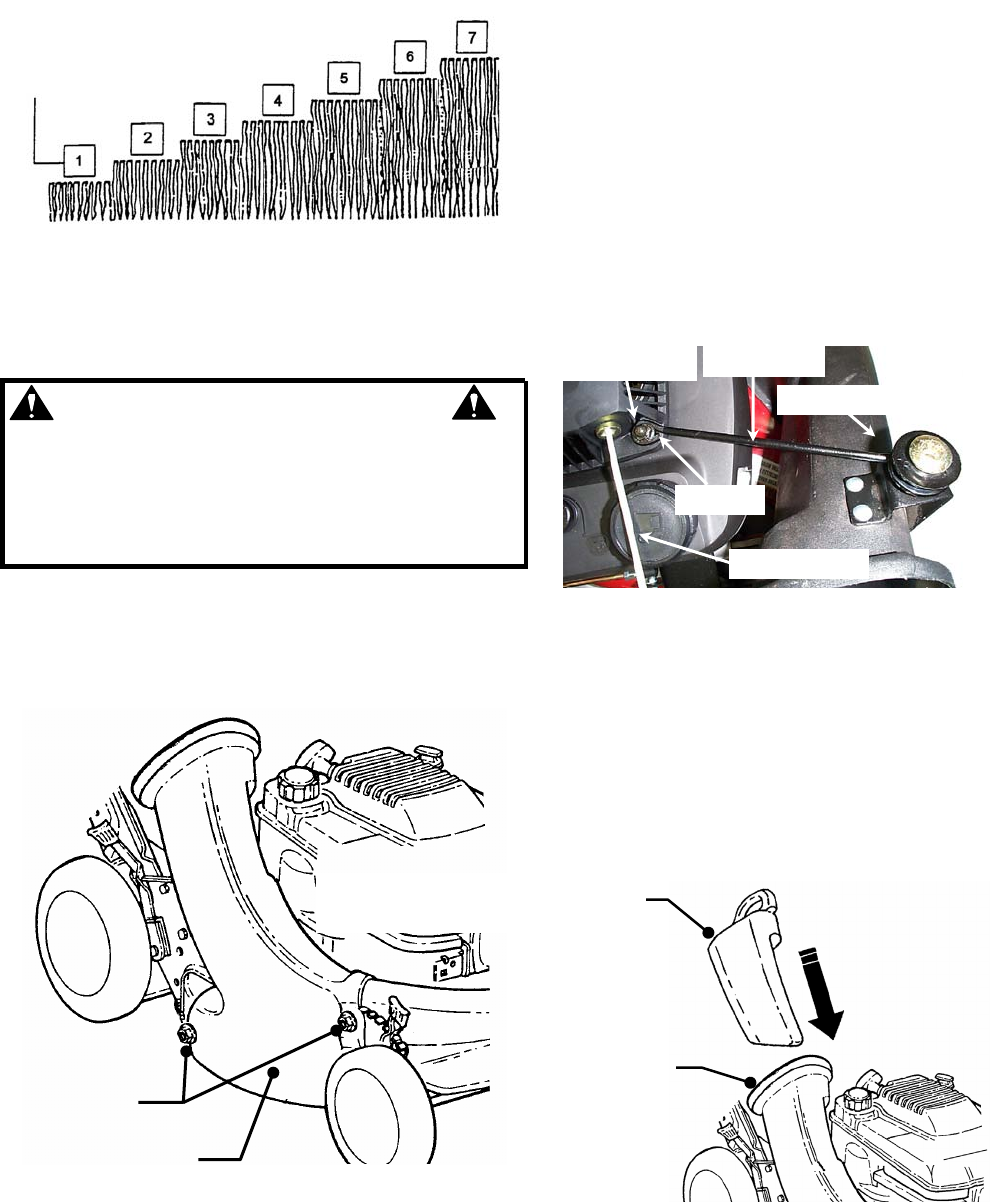 1
2
3
4
5
6
7