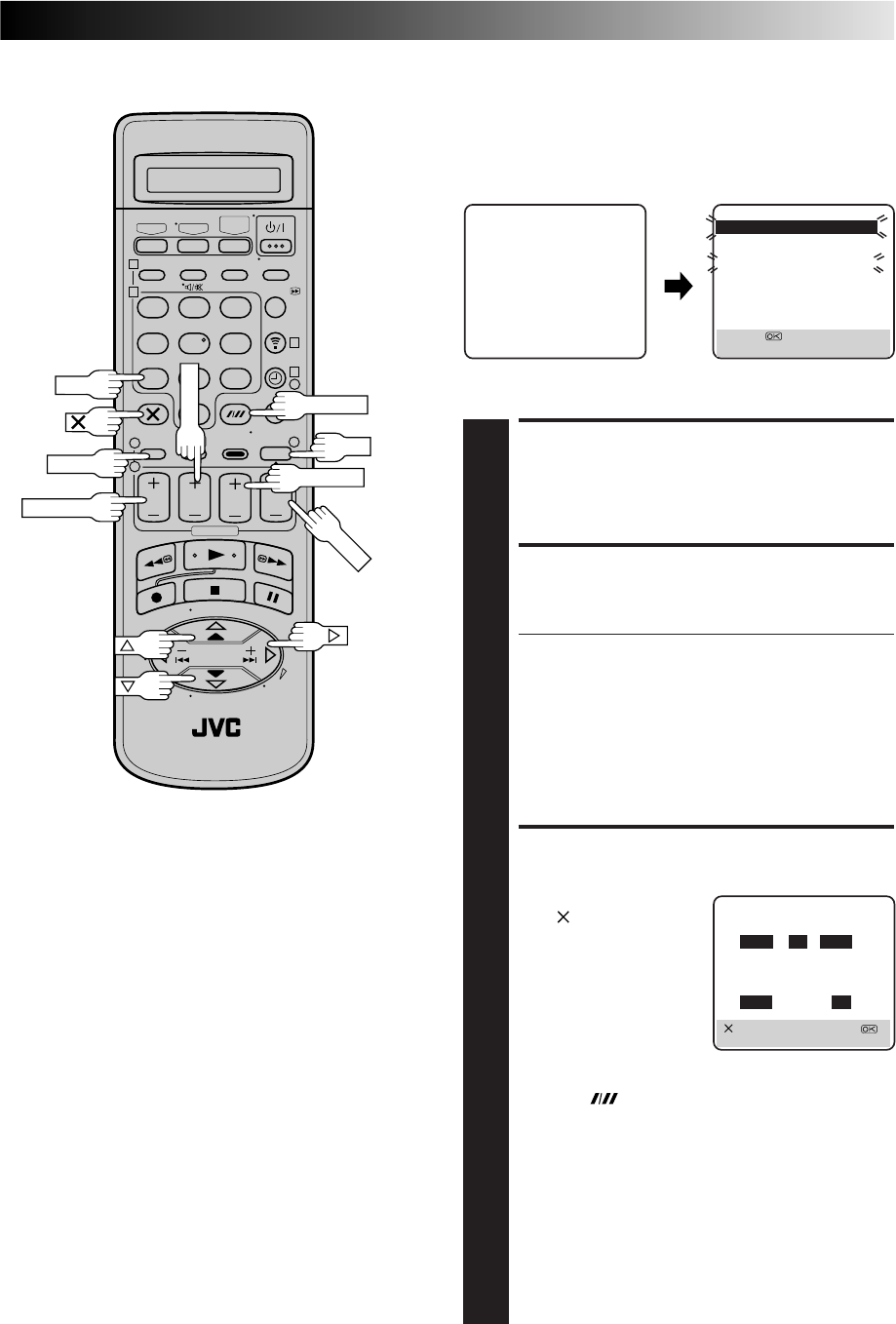 JVC