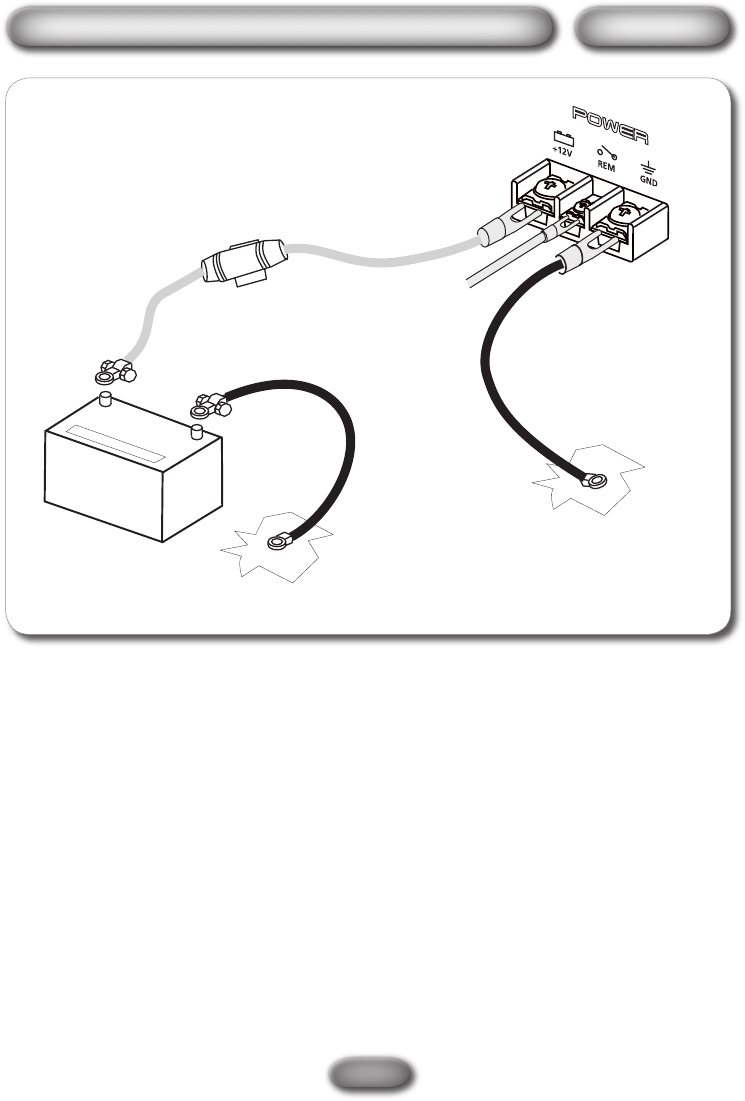 POWER
+12V
REM
GND