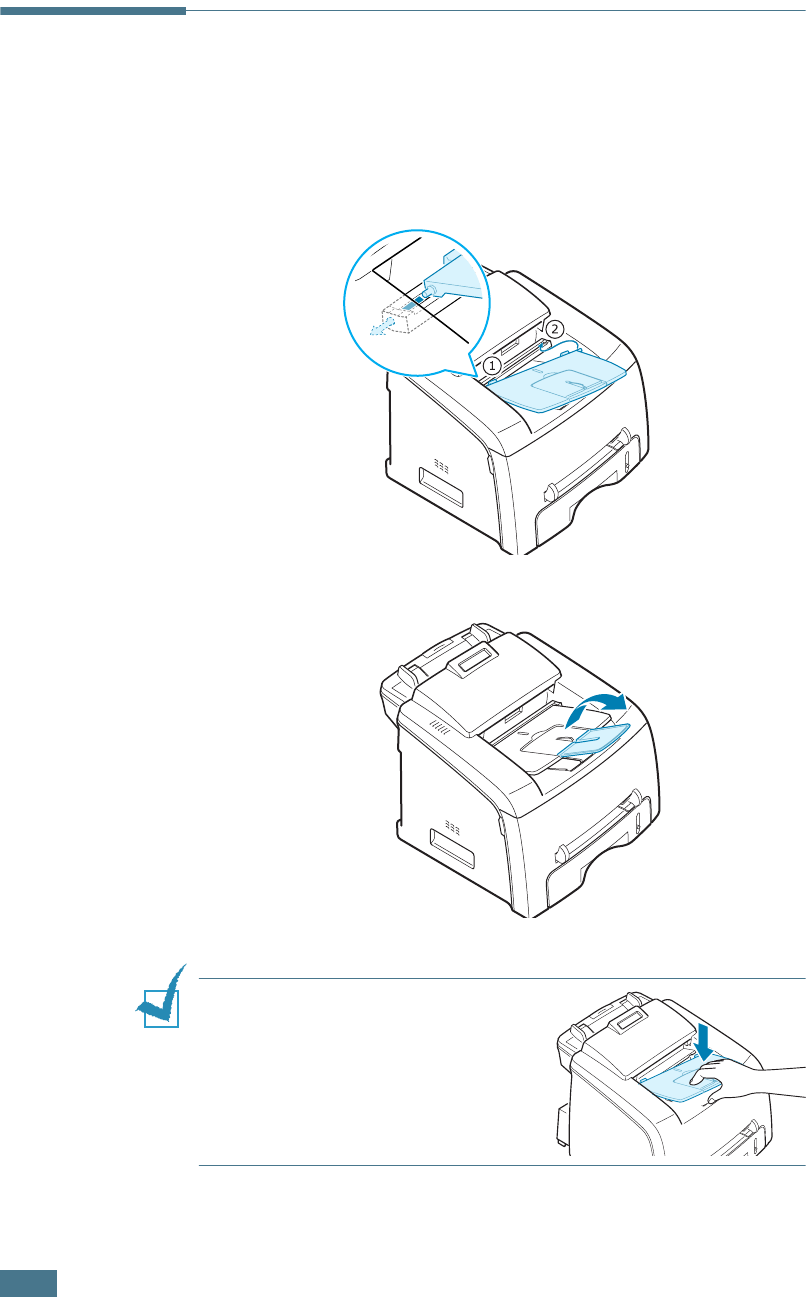 1

2