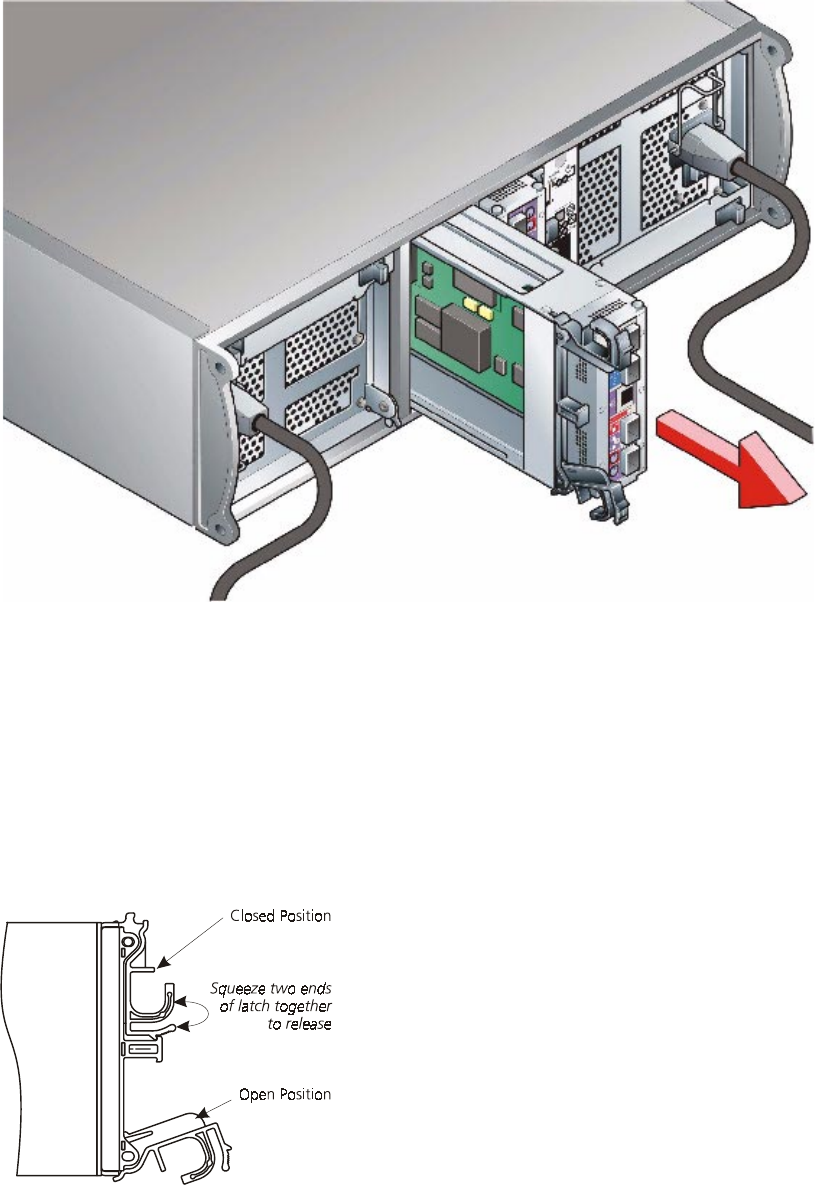 Closed Position

Squeeze two ends of latch together to release

Open Position