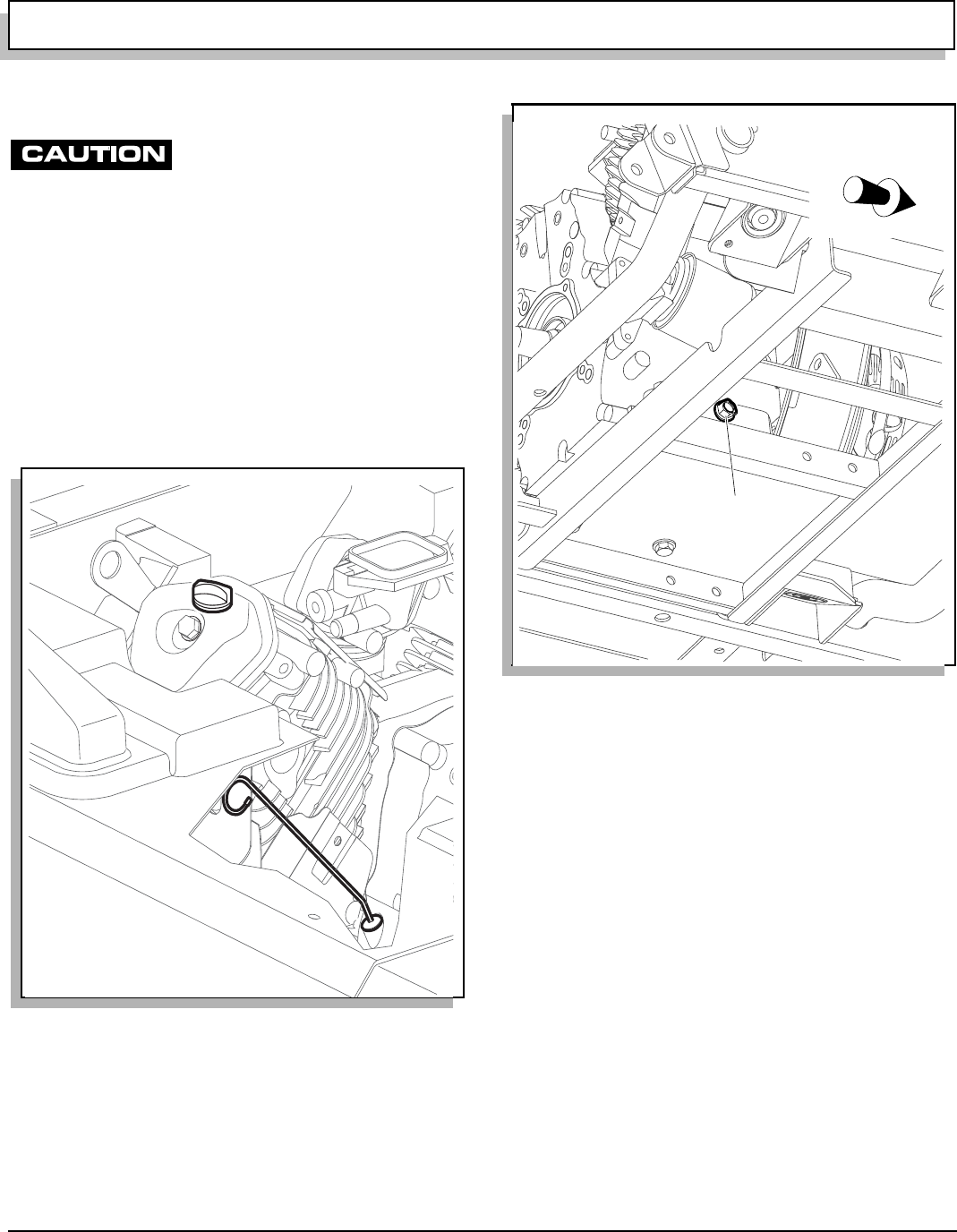 CAUTION