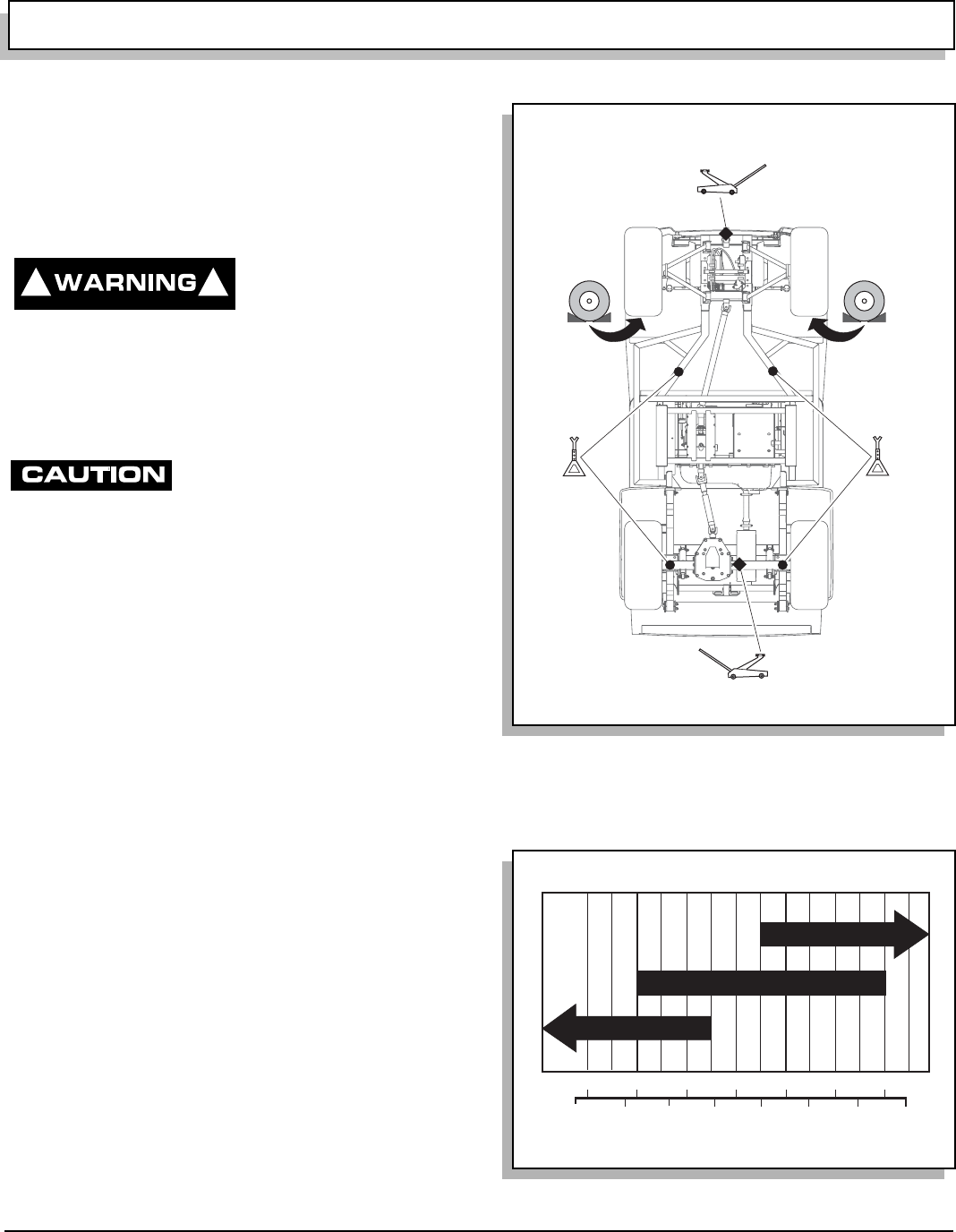 WARNING

CAUTION