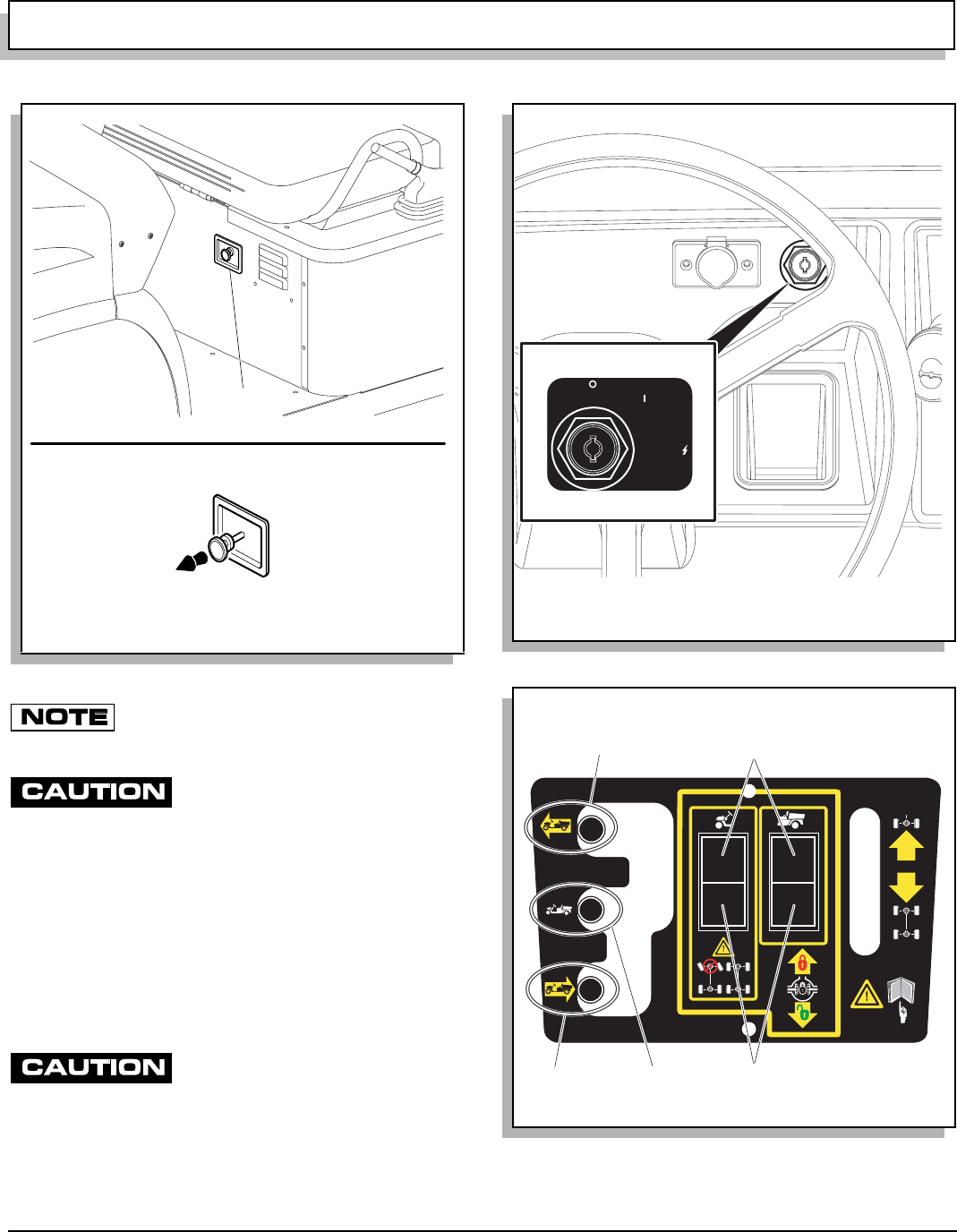 NOTE

CAUTION

CAUTION