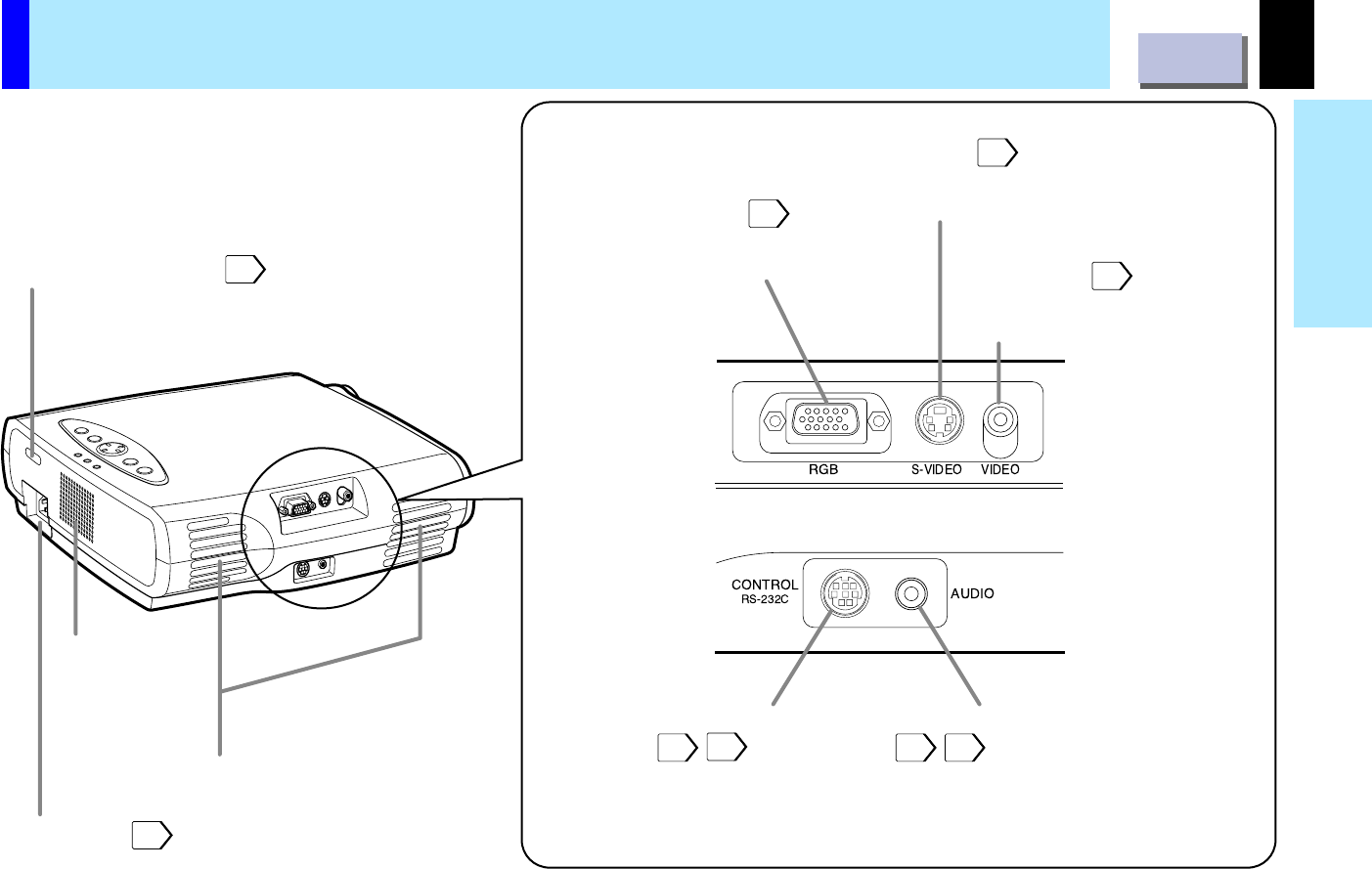 RGB

S-VIDEO

VIDEO

CONTROL
RS-232C

AUDIO