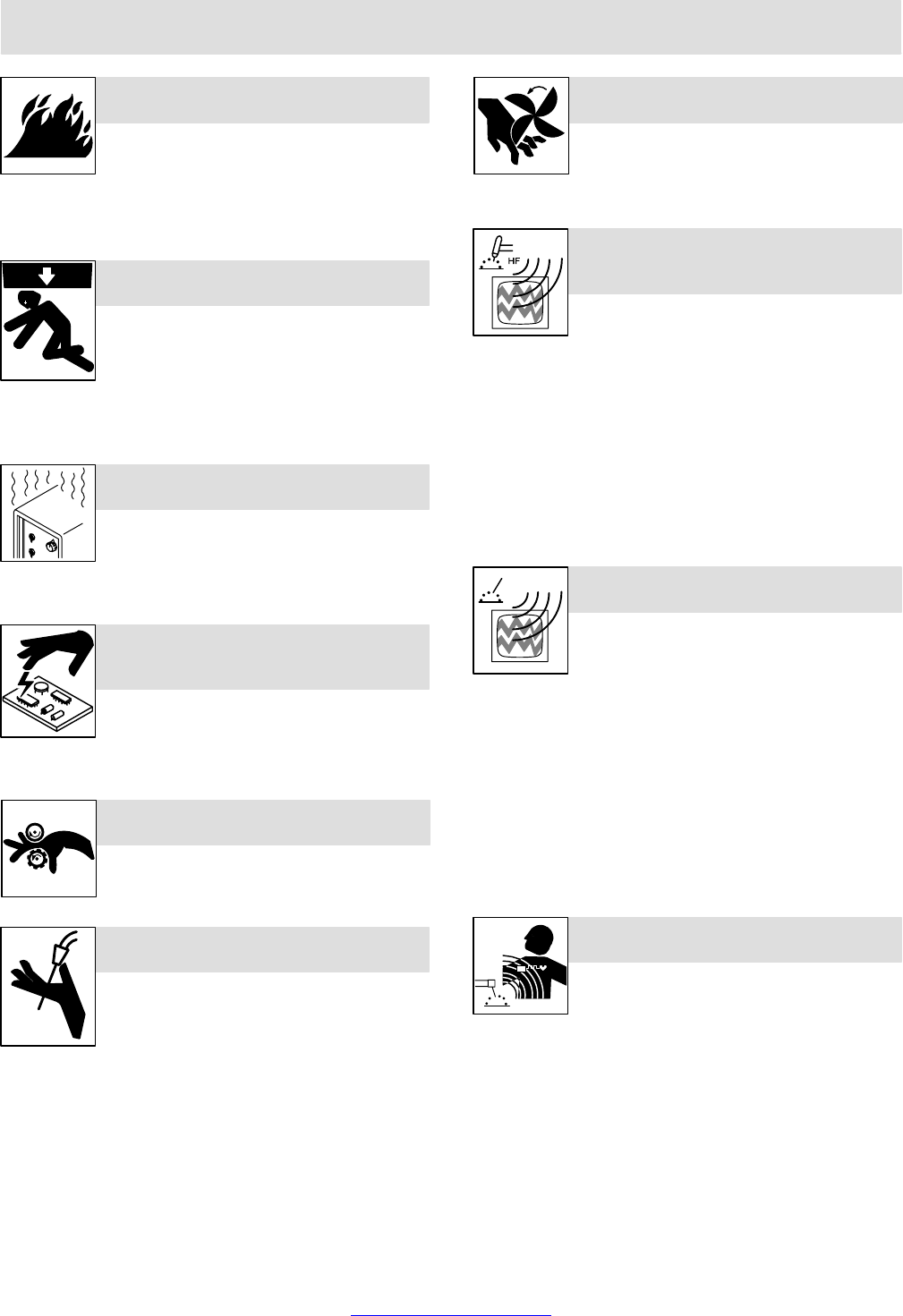 HF