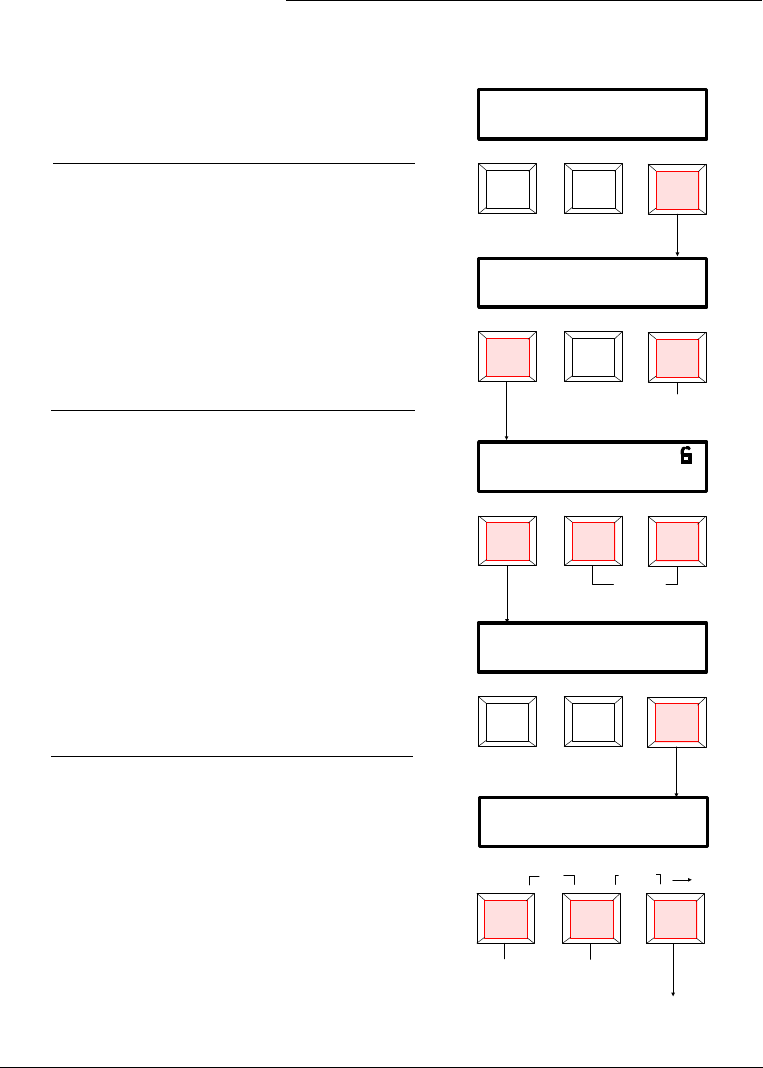 6