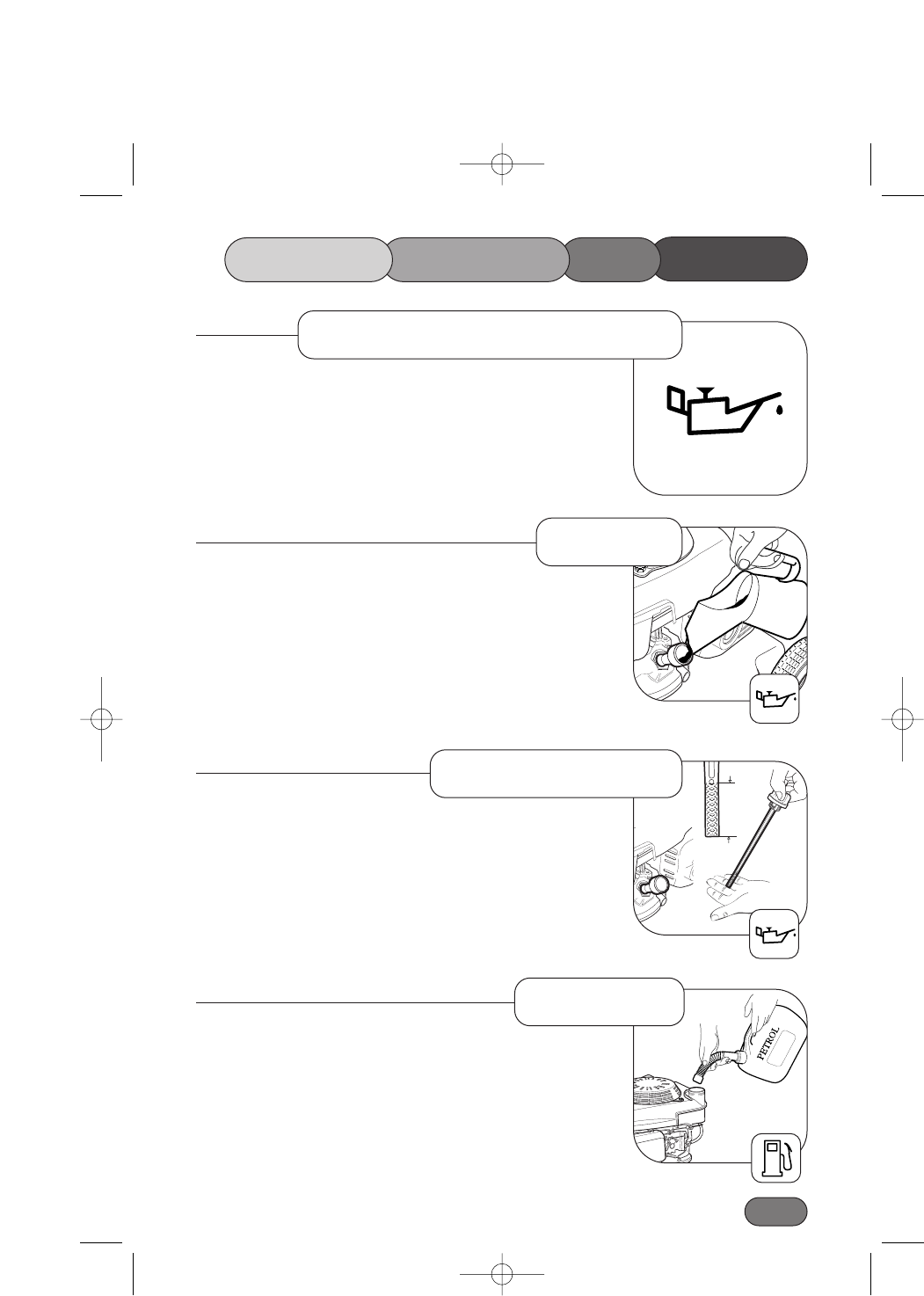 PETROL