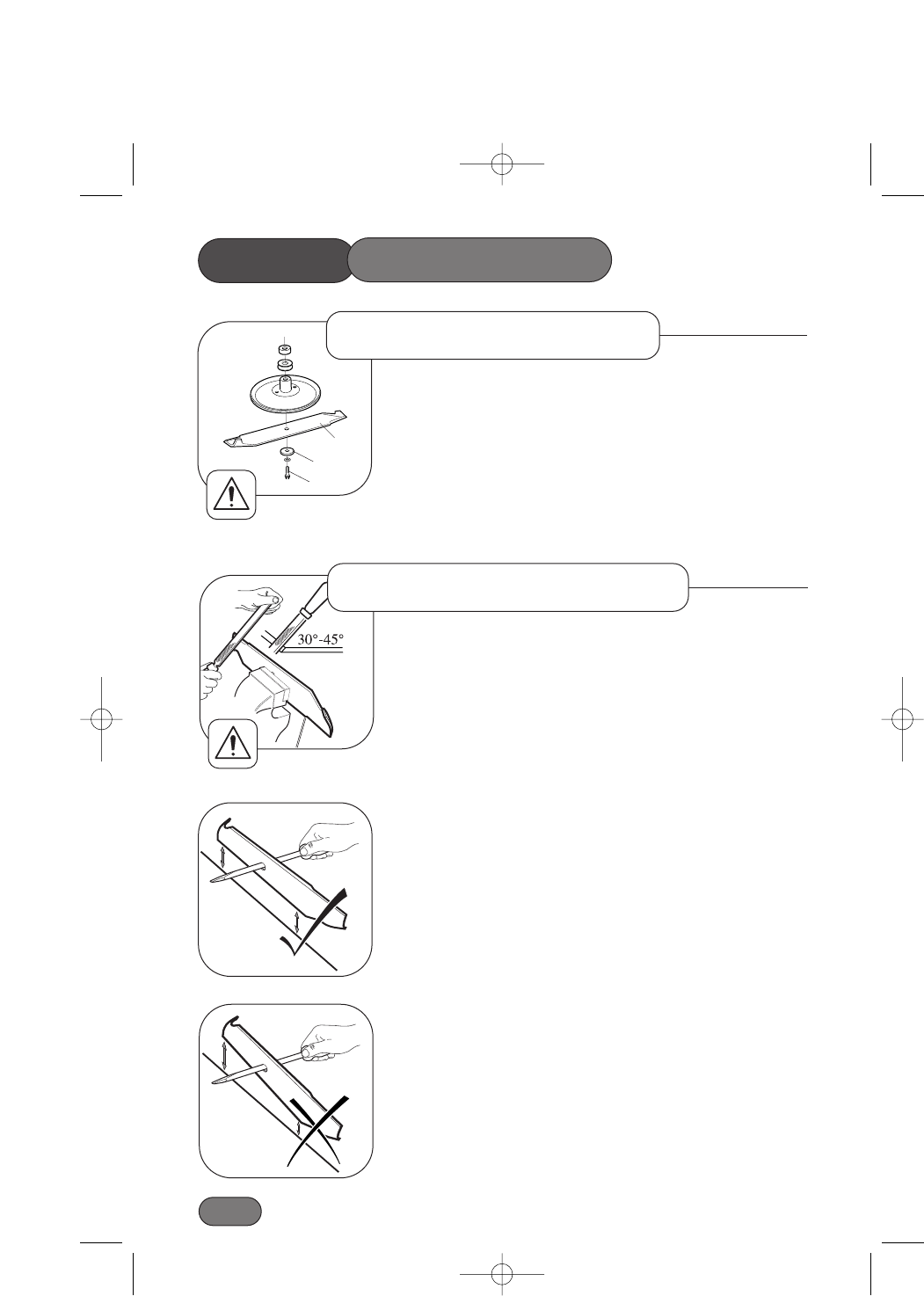 30°-45°