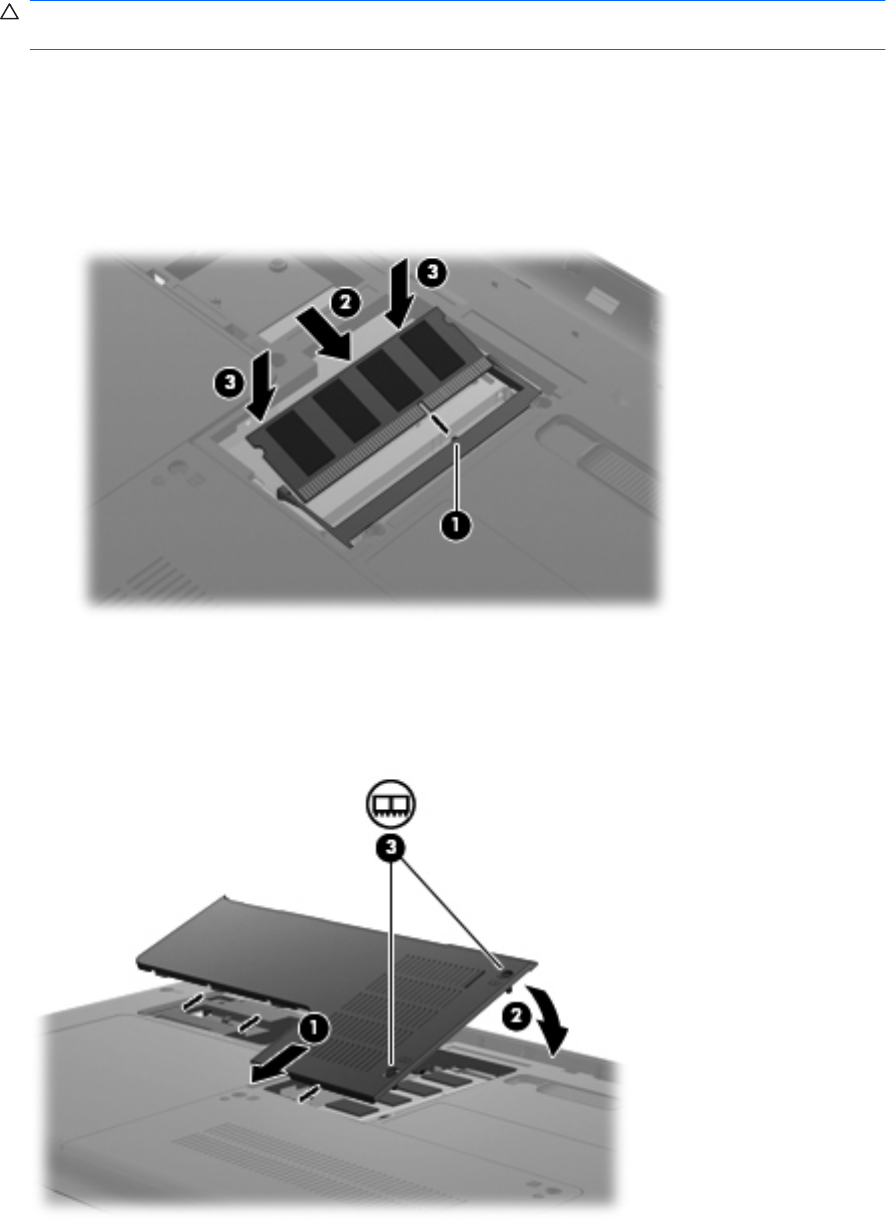 3
2
3
1

3
1
2