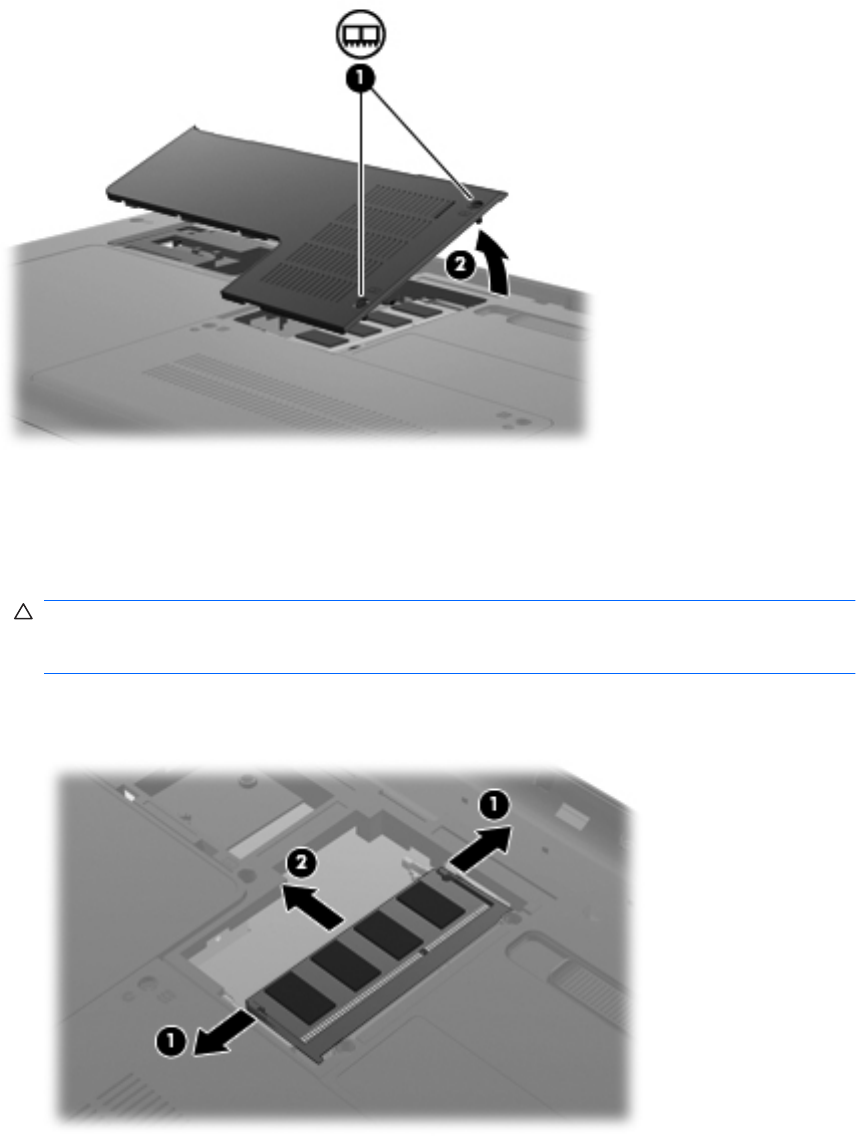 1

2

1

2

1