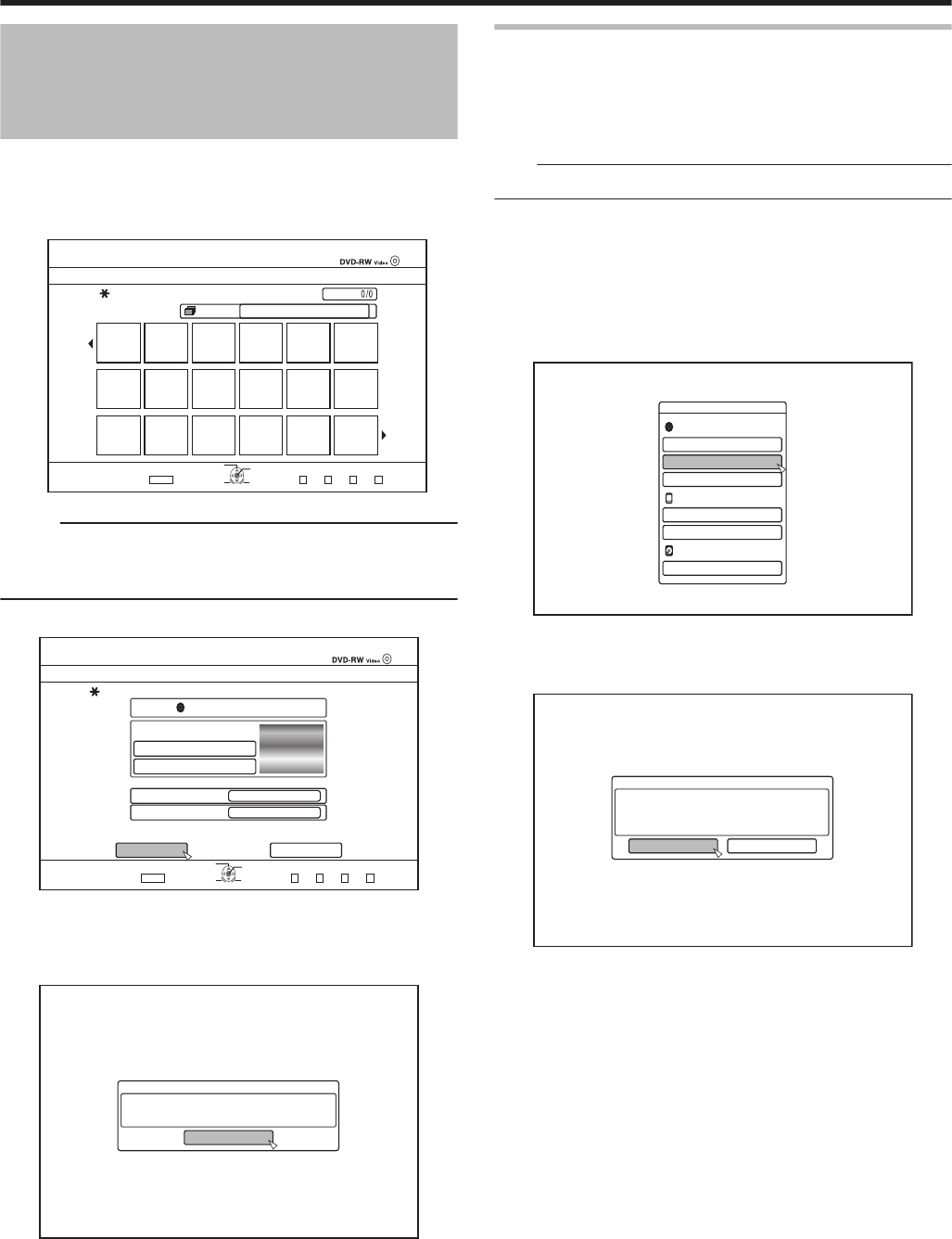 DVD-RW Video

0/0

DVD-RW Video