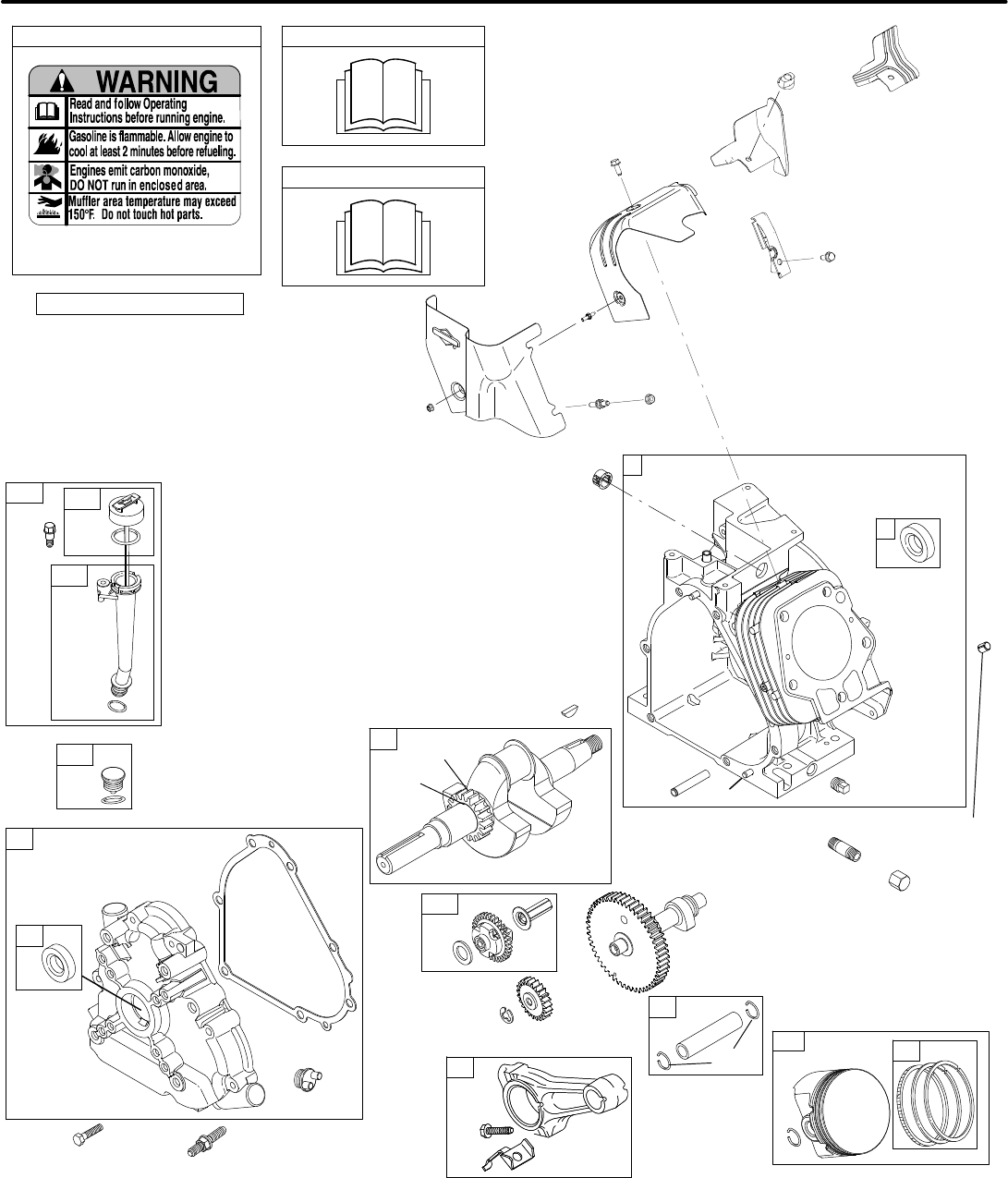 WARNING

Read and follow Operating Instructions before running engine.

Gasoline is flammable. Allow engine to cool at least 2 minutes before refueling.

Engines emit carbon monoxide, DO NOT run in enclosed area.

Muffler area temperature may exceed 150°F. Do not touch hot parts.