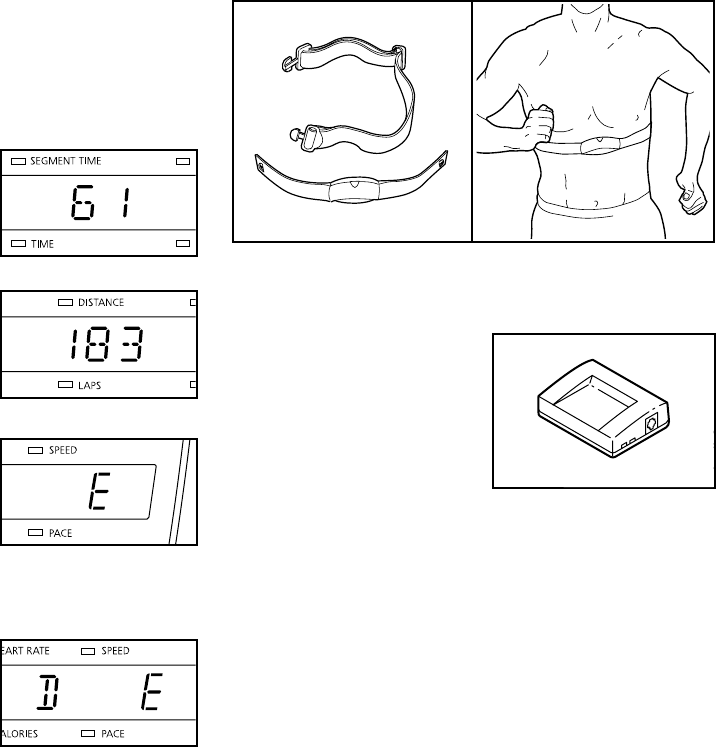 SEGMENT TIME

61

TIME

DISTANCE

183

LAPS

SPEED

E

PACE

EART RATE SPEED

D E

ALORIES PACE