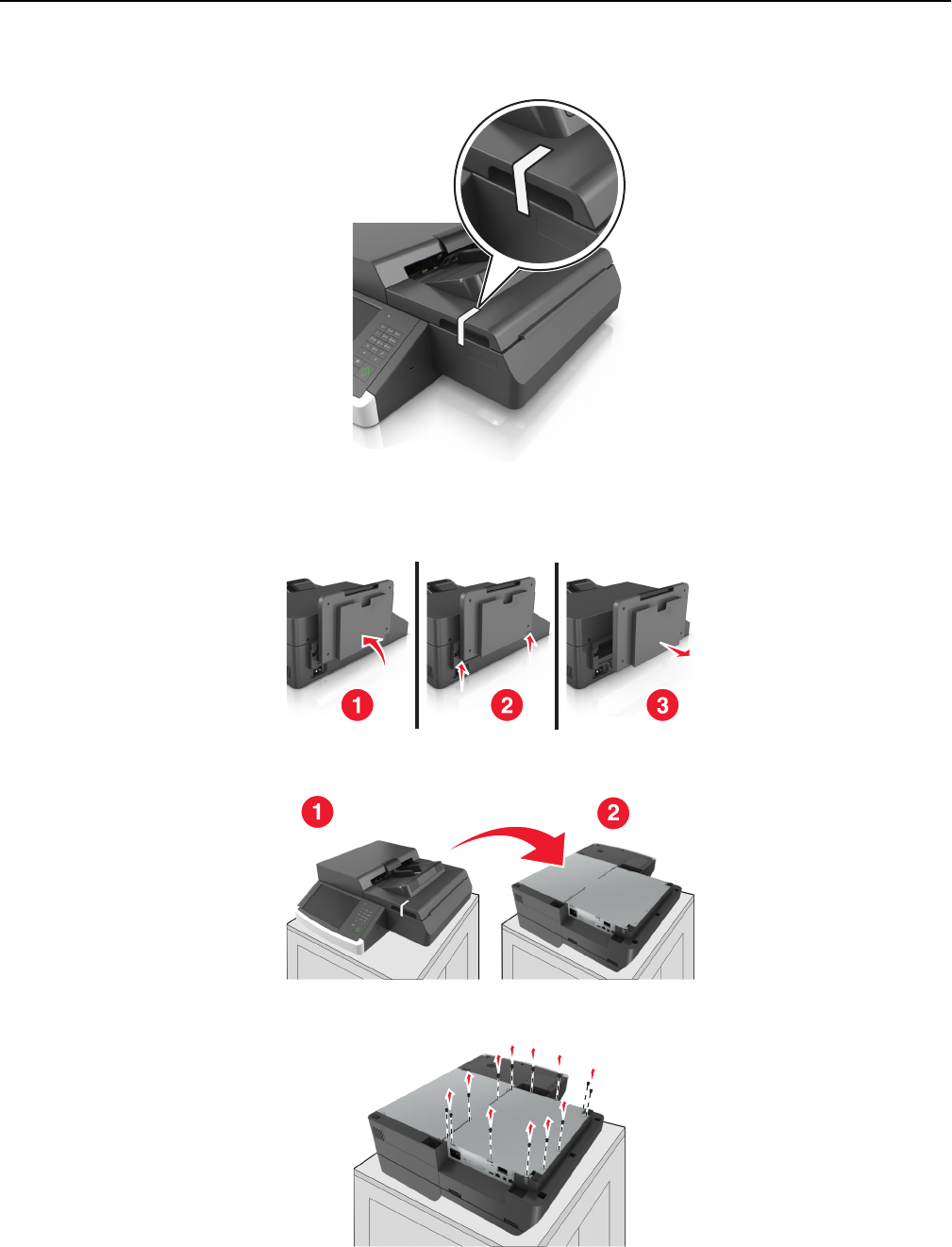 1
2
3
1
2