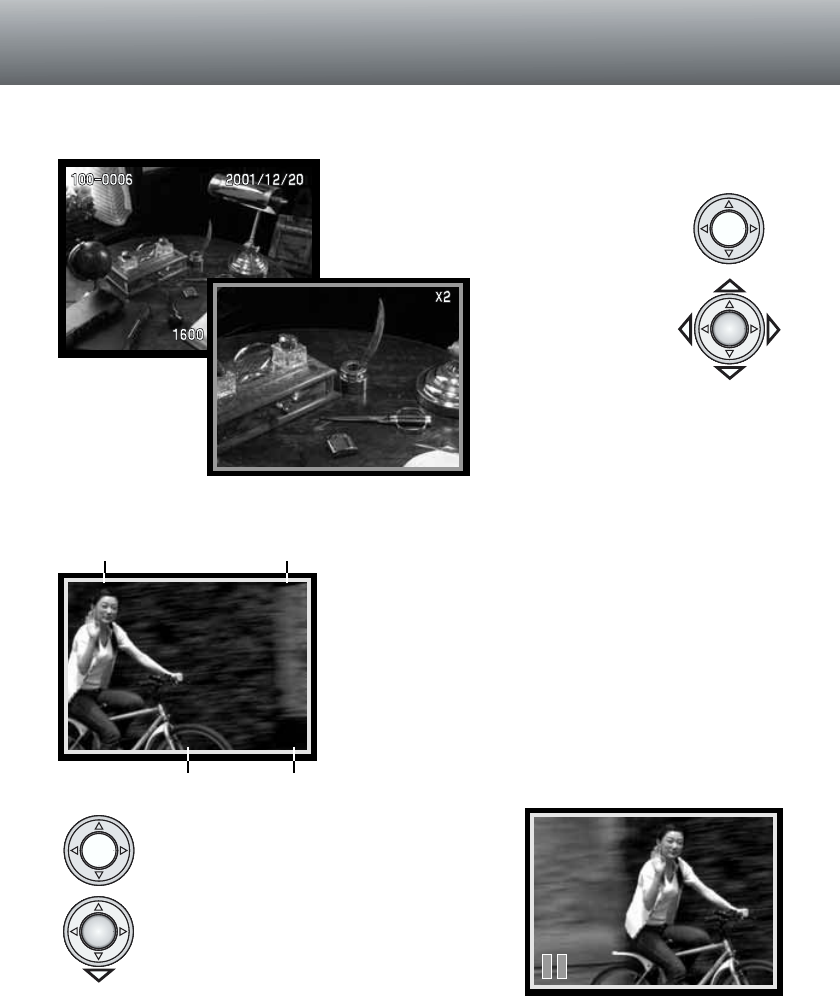 100-0006
2001/12/20
1600
X2