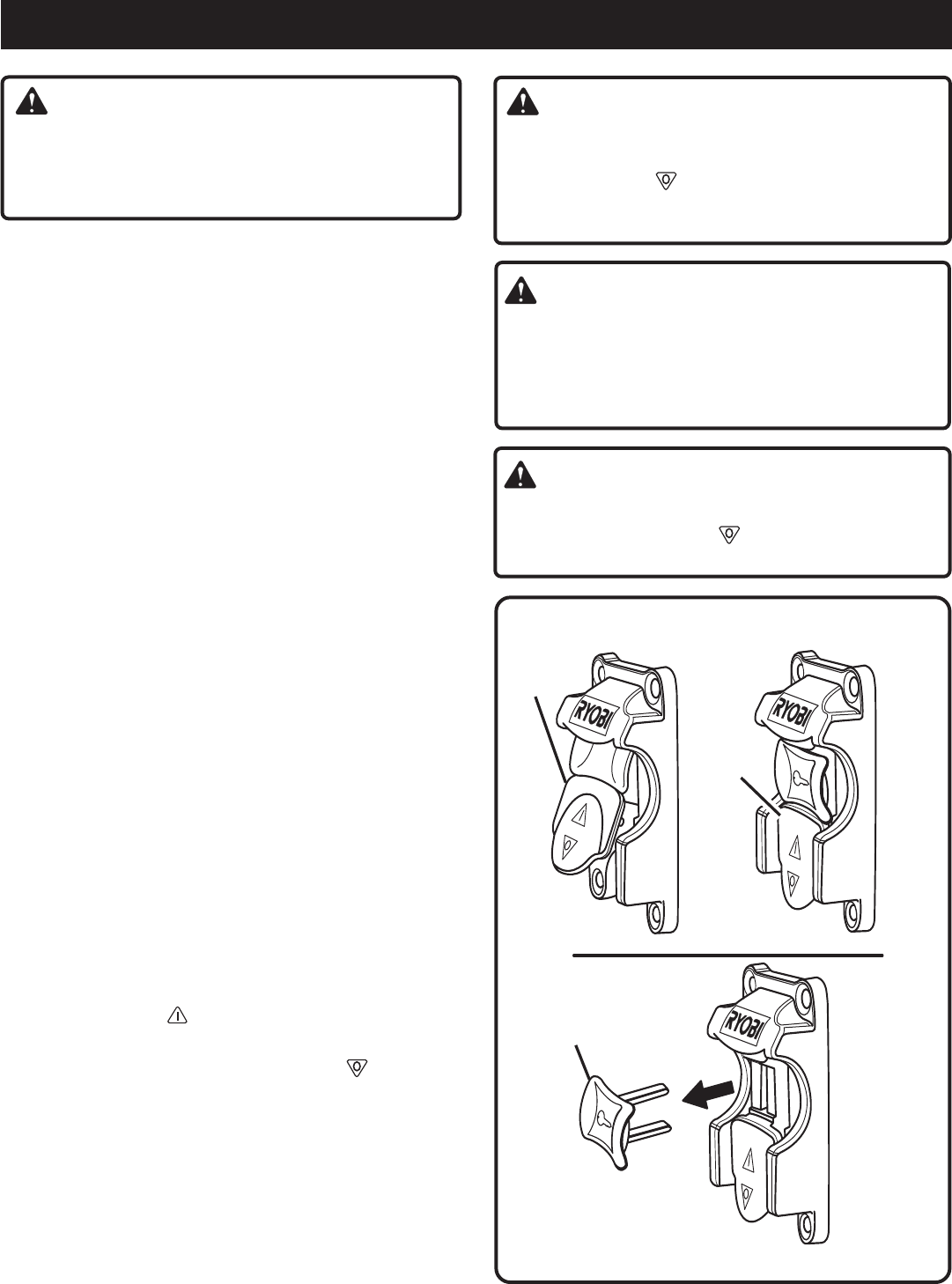 RYOBI

RYOBI

RYOBI