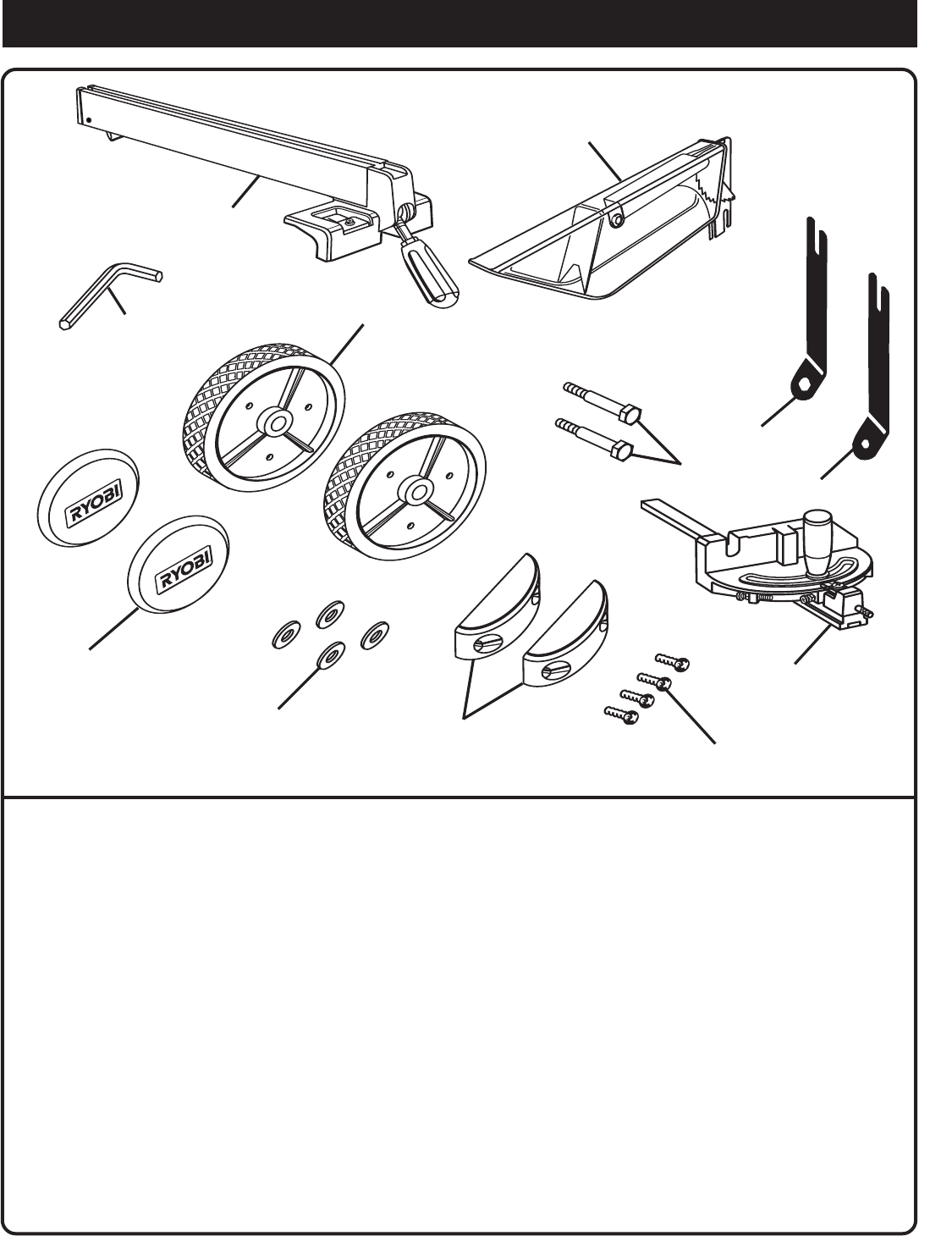 RYOBI

RYOBI