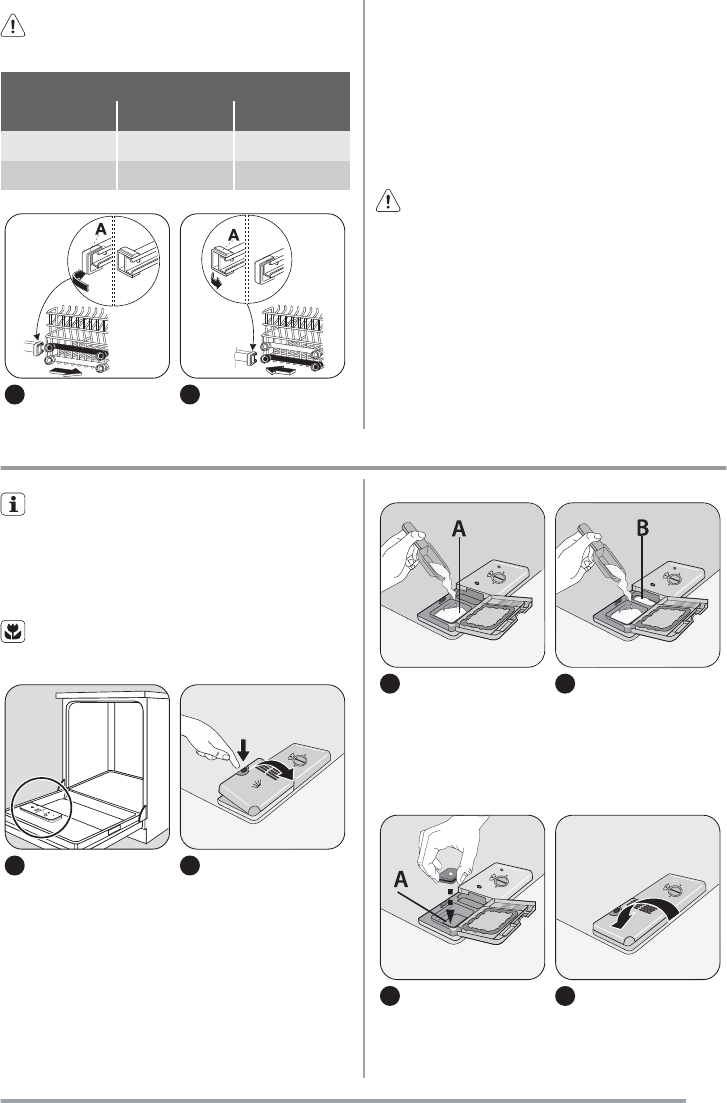 A

A

A

B

A