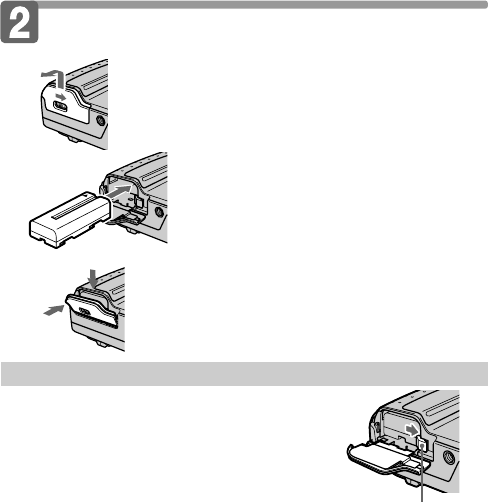 2