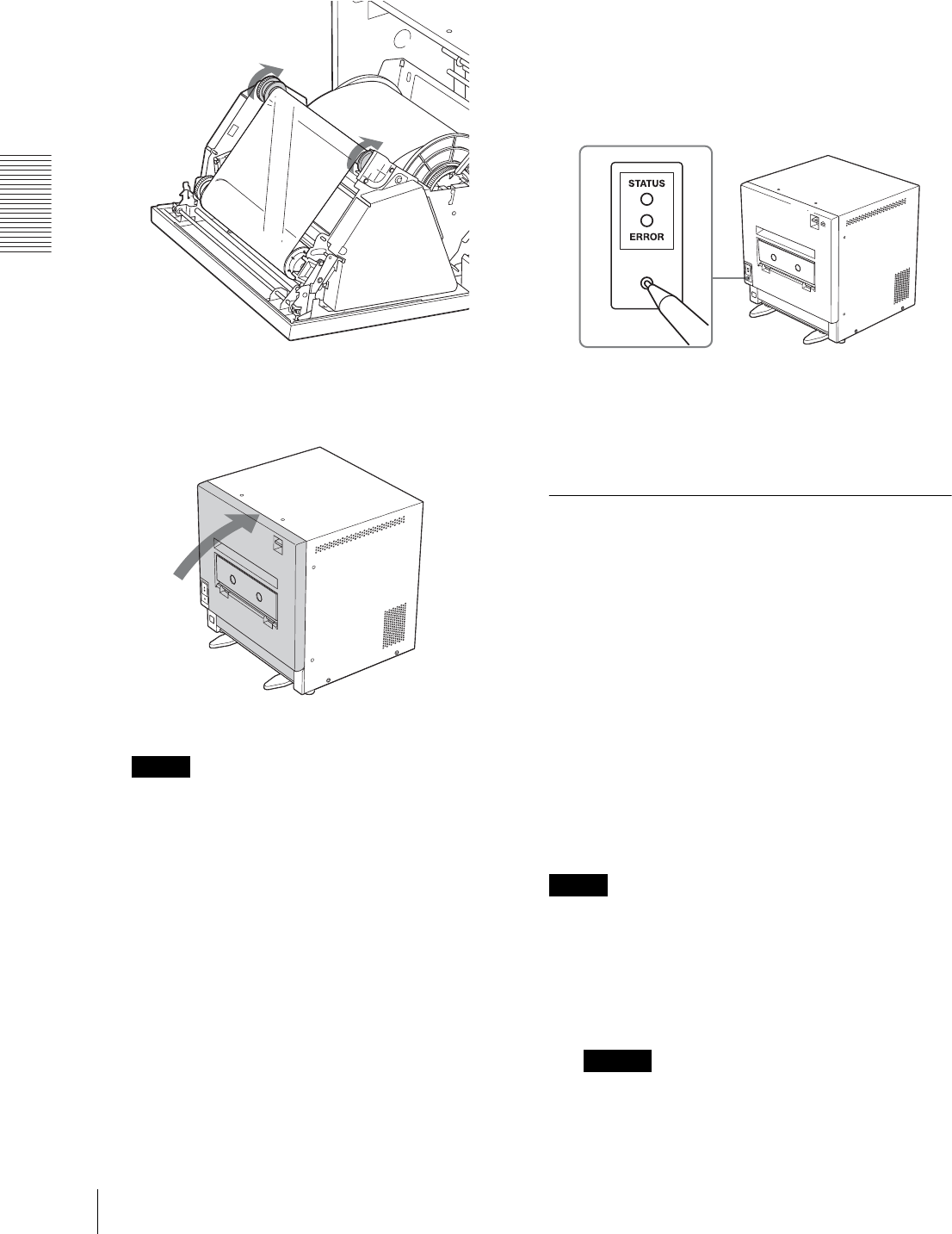 STATUS

ERROR