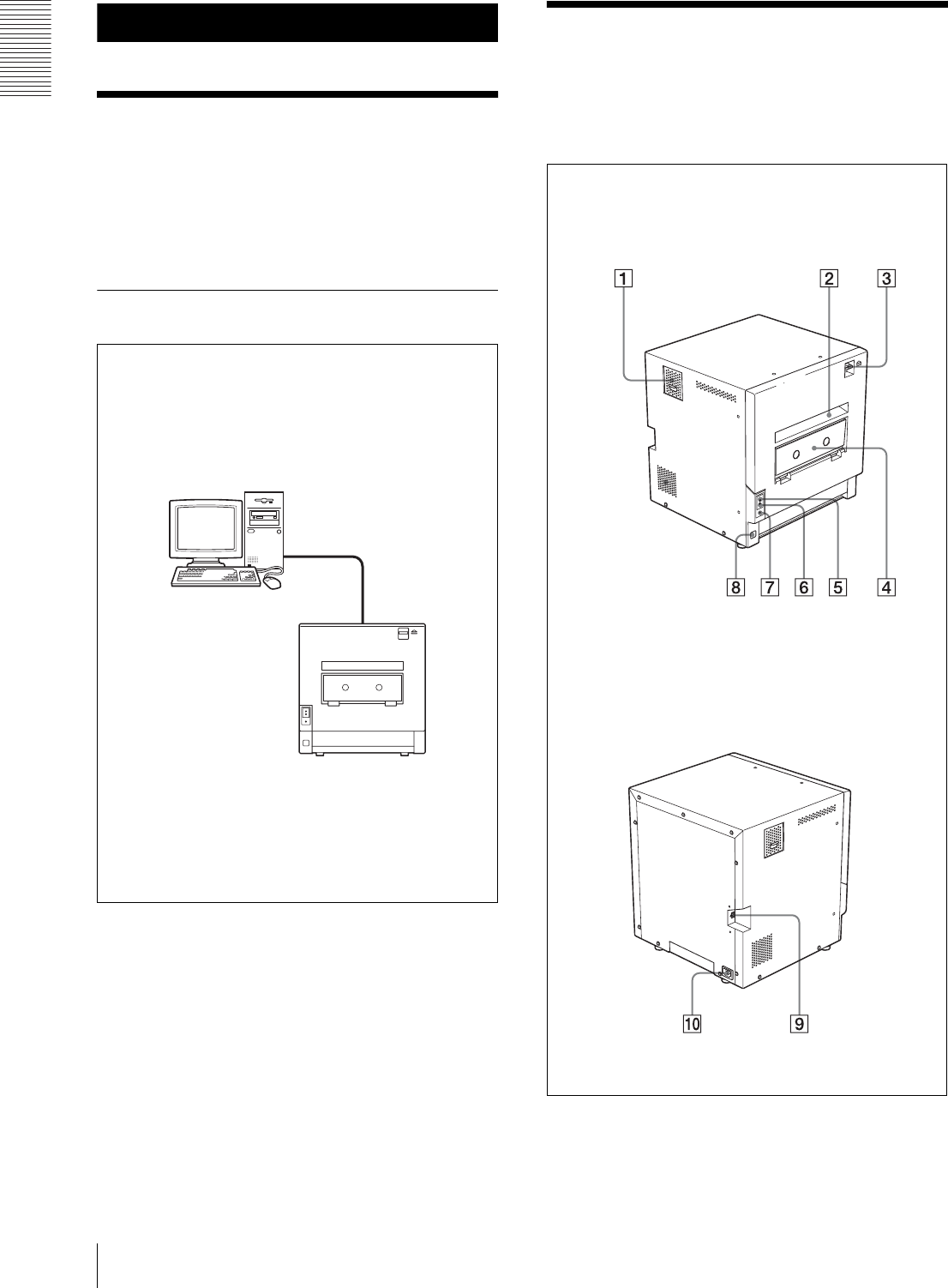 1

2

3

8

7

6

5

4

10

9