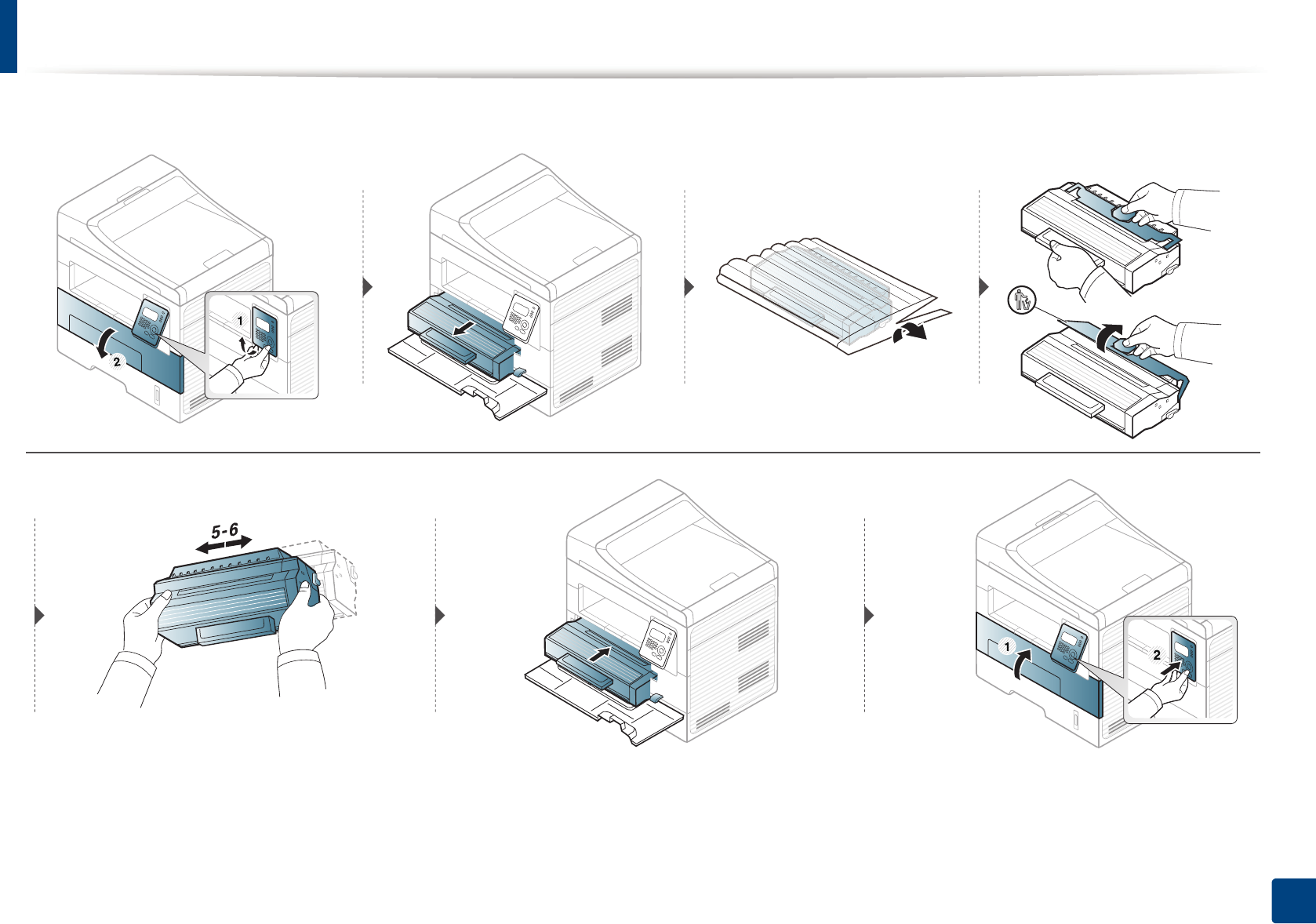 1
2
5-6
1
2