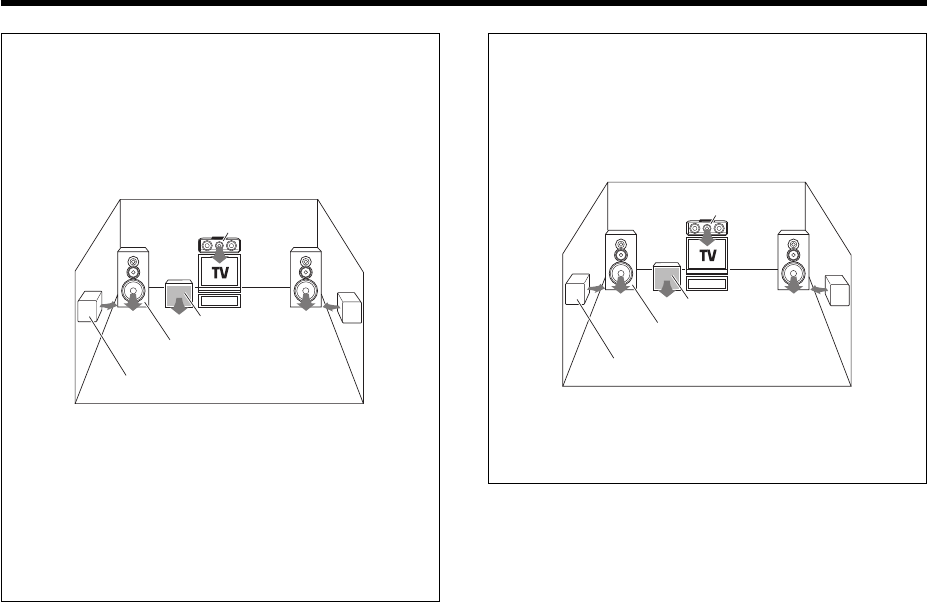 TV

TV