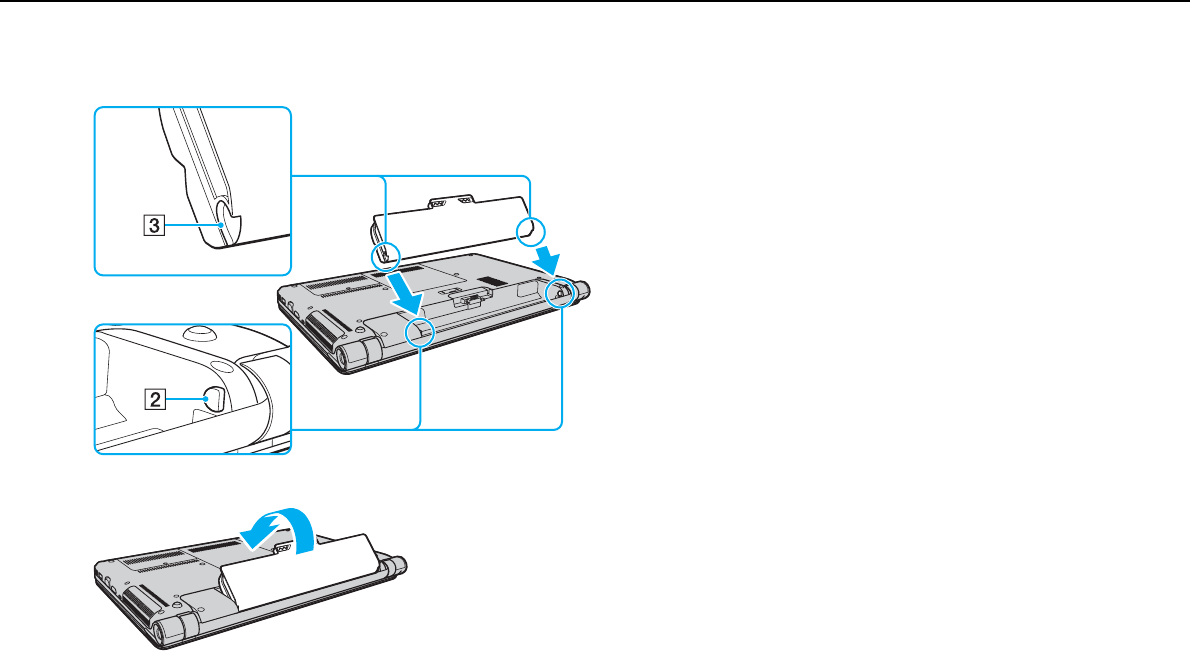 3

2