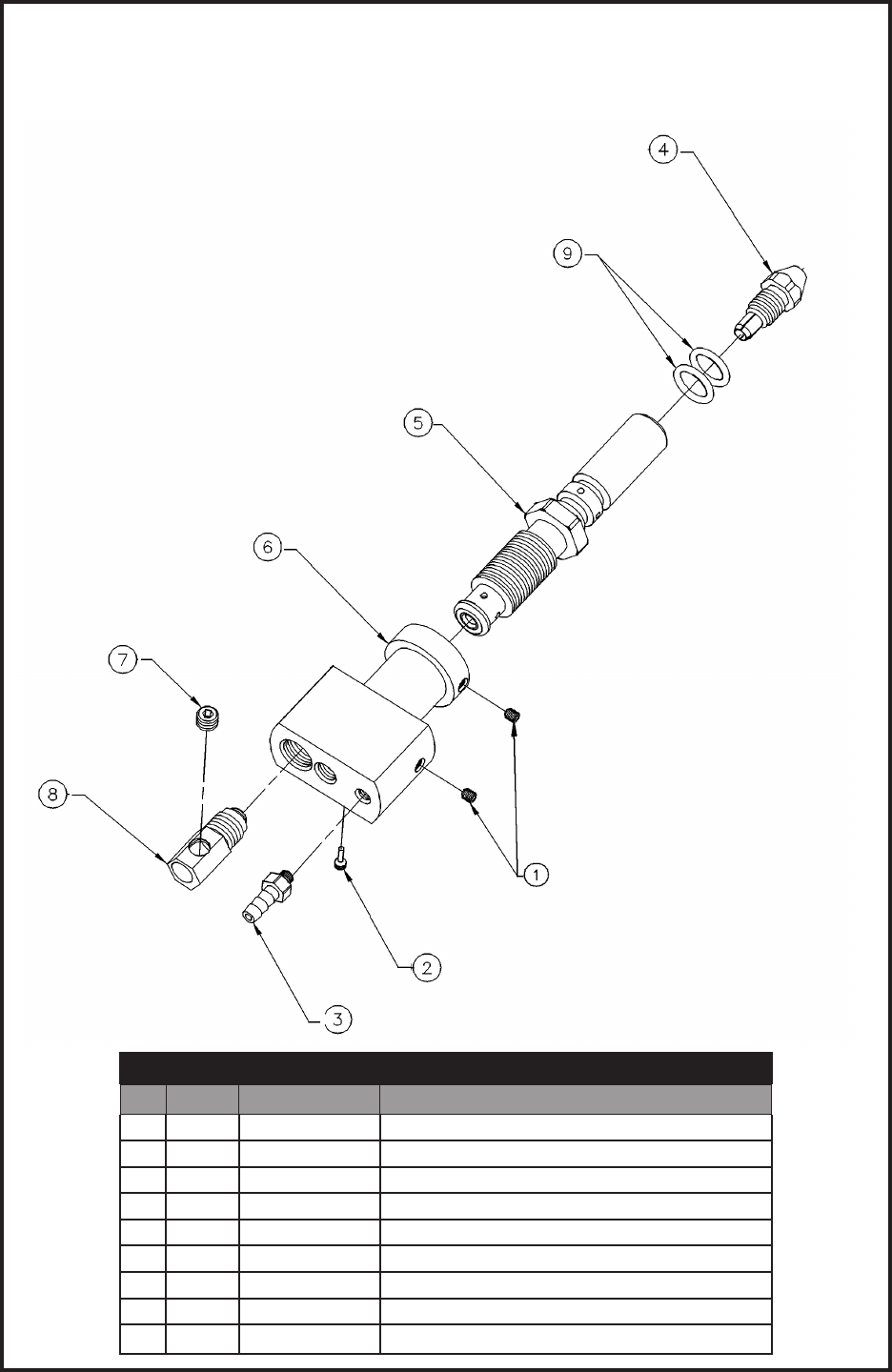 4

9

5

6

7

8

1

2

3