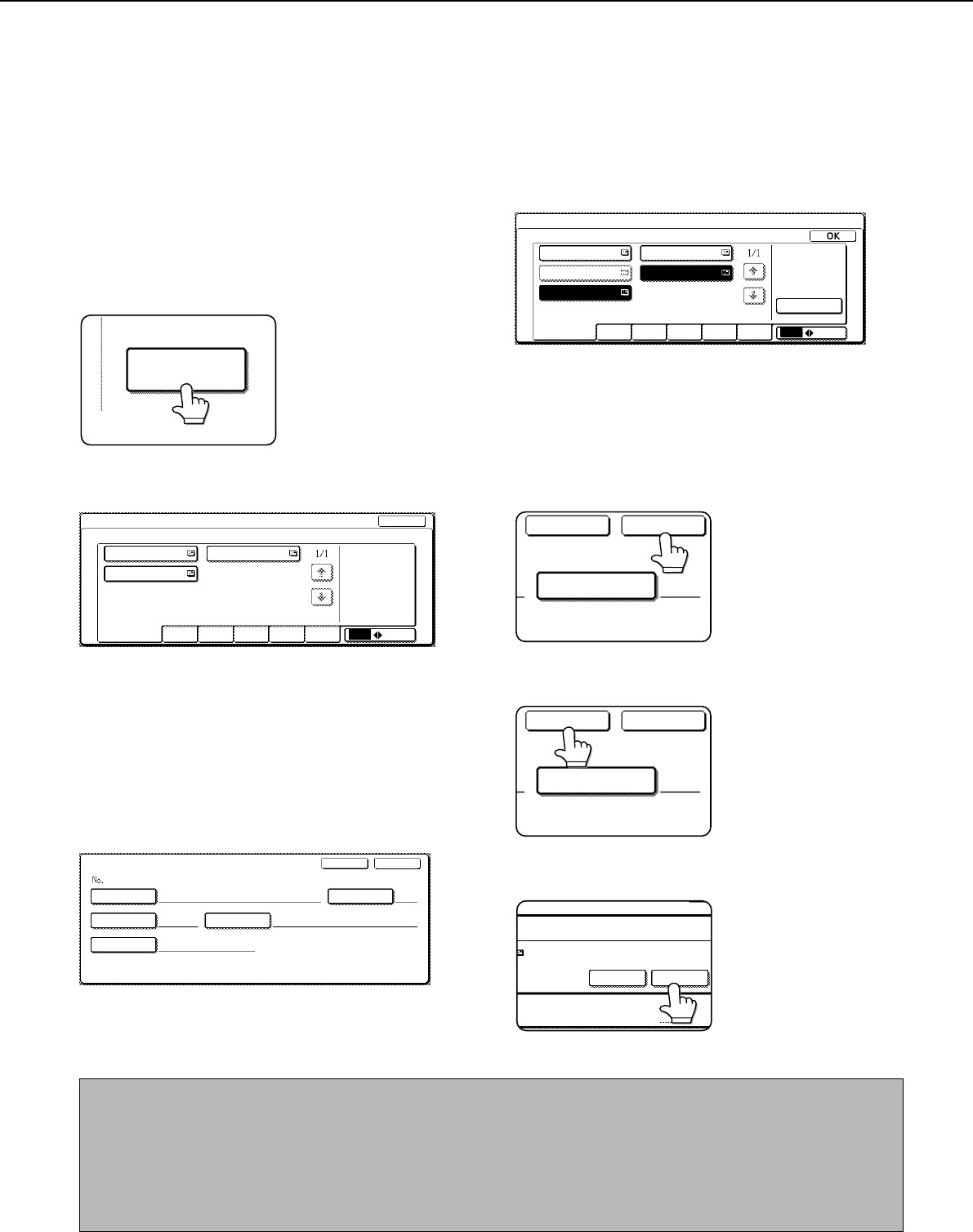 OK

1/1

1/1

No.