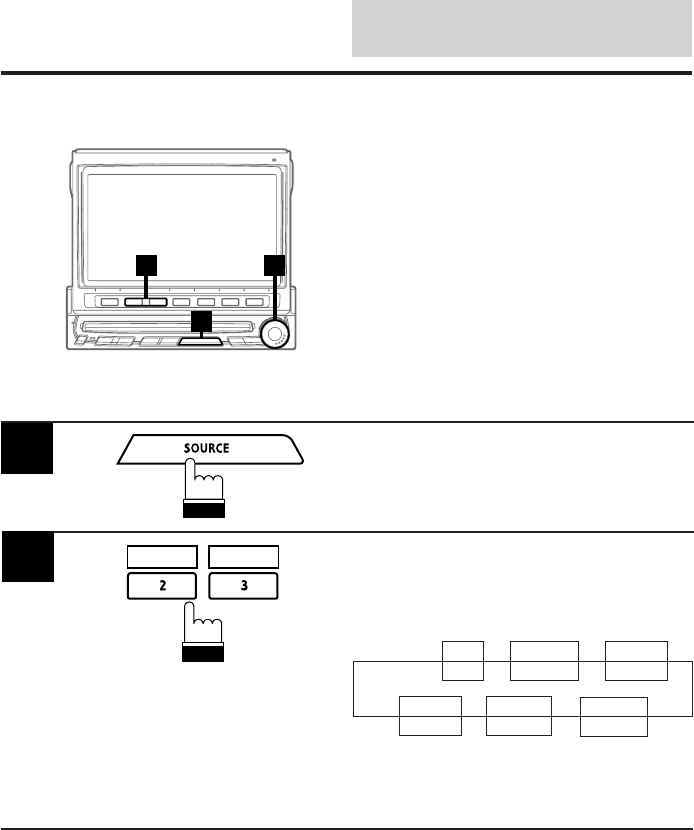 SOURCE

2

3