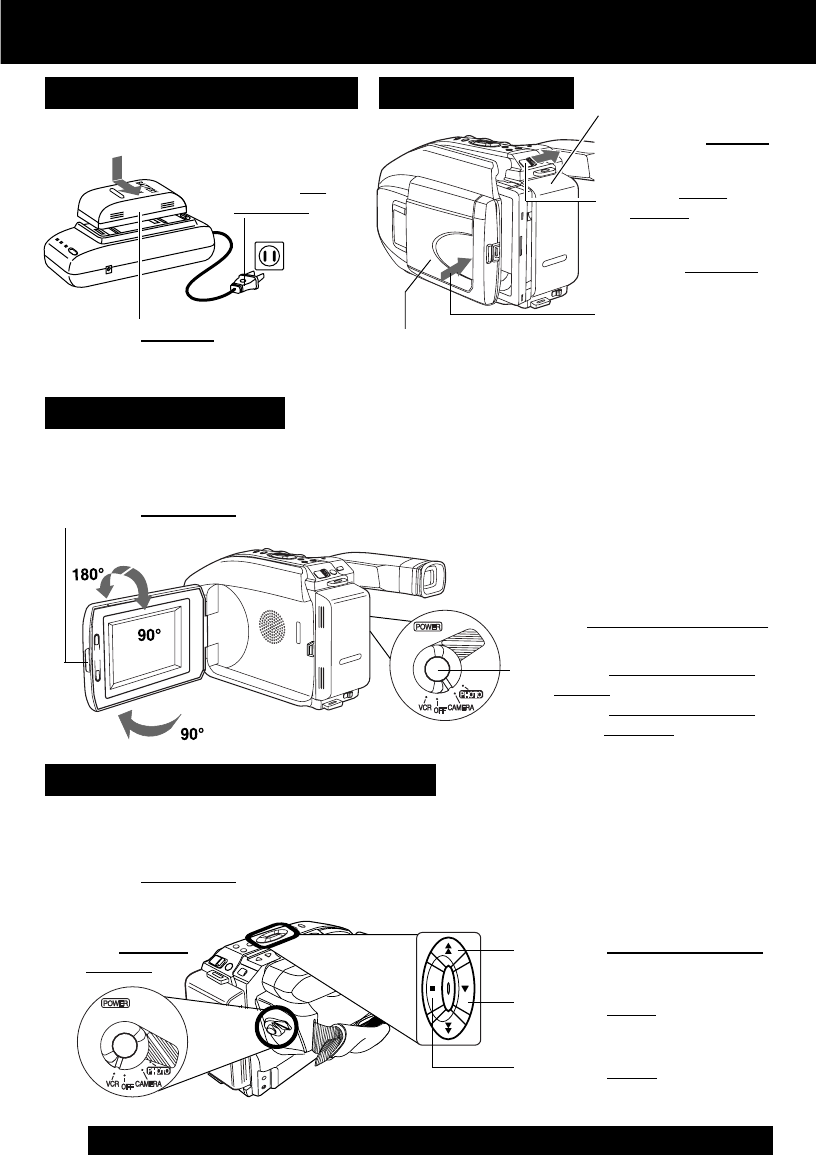 180°

90°

90°

POWER

VCR OFF CAMERA PHOTO

POWER

VCR OFF CAMERA PHOTO