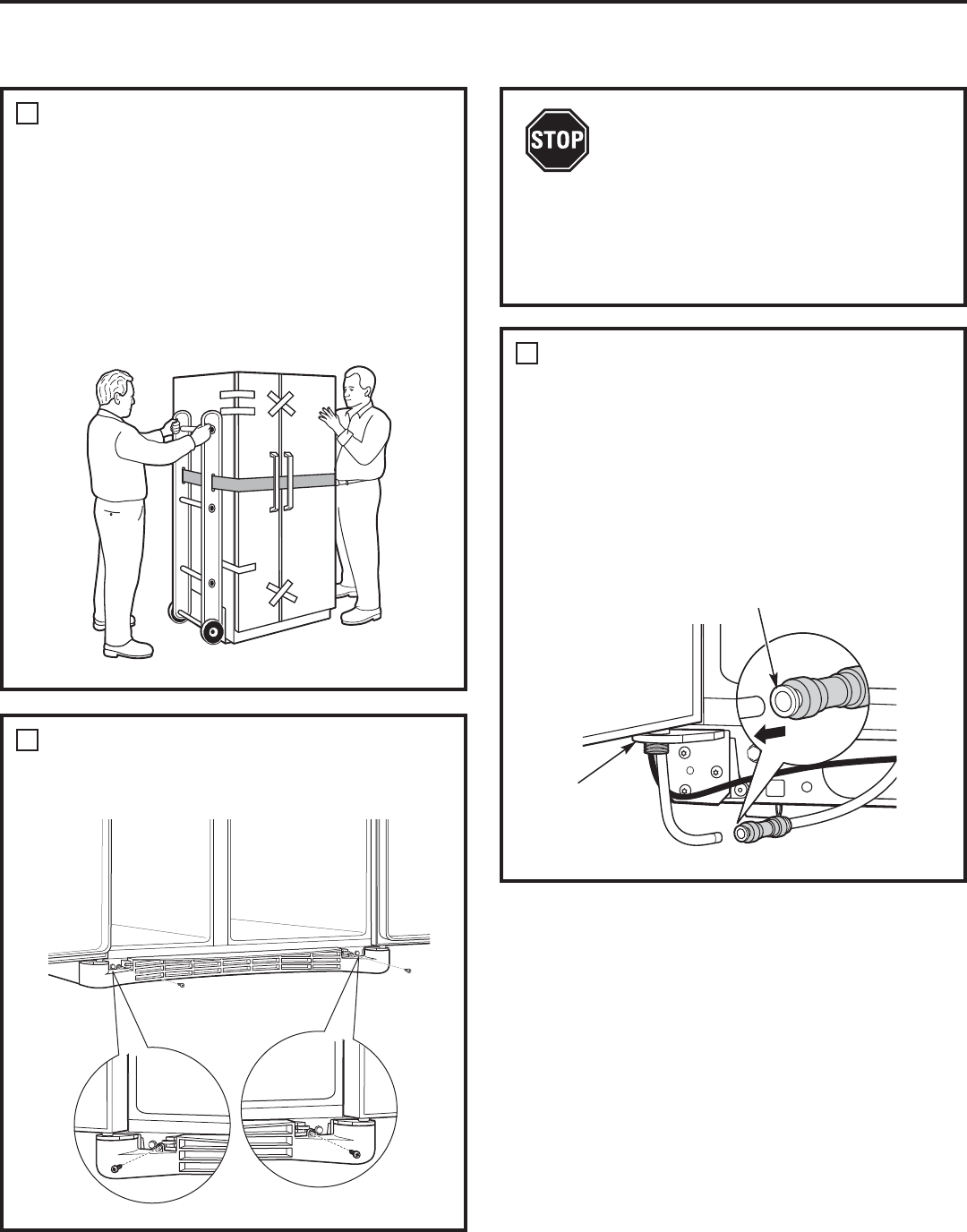 STOP