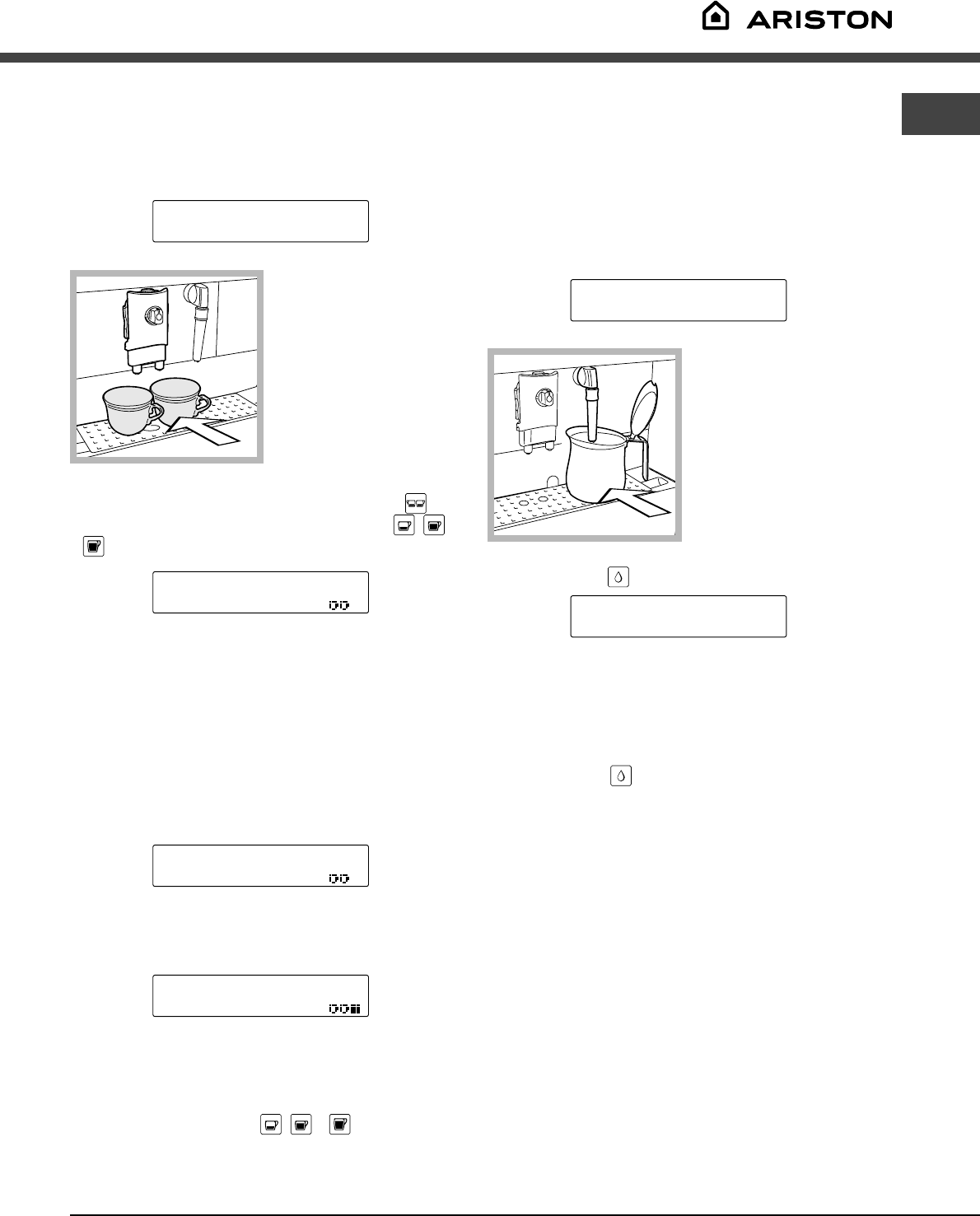 ARISTON