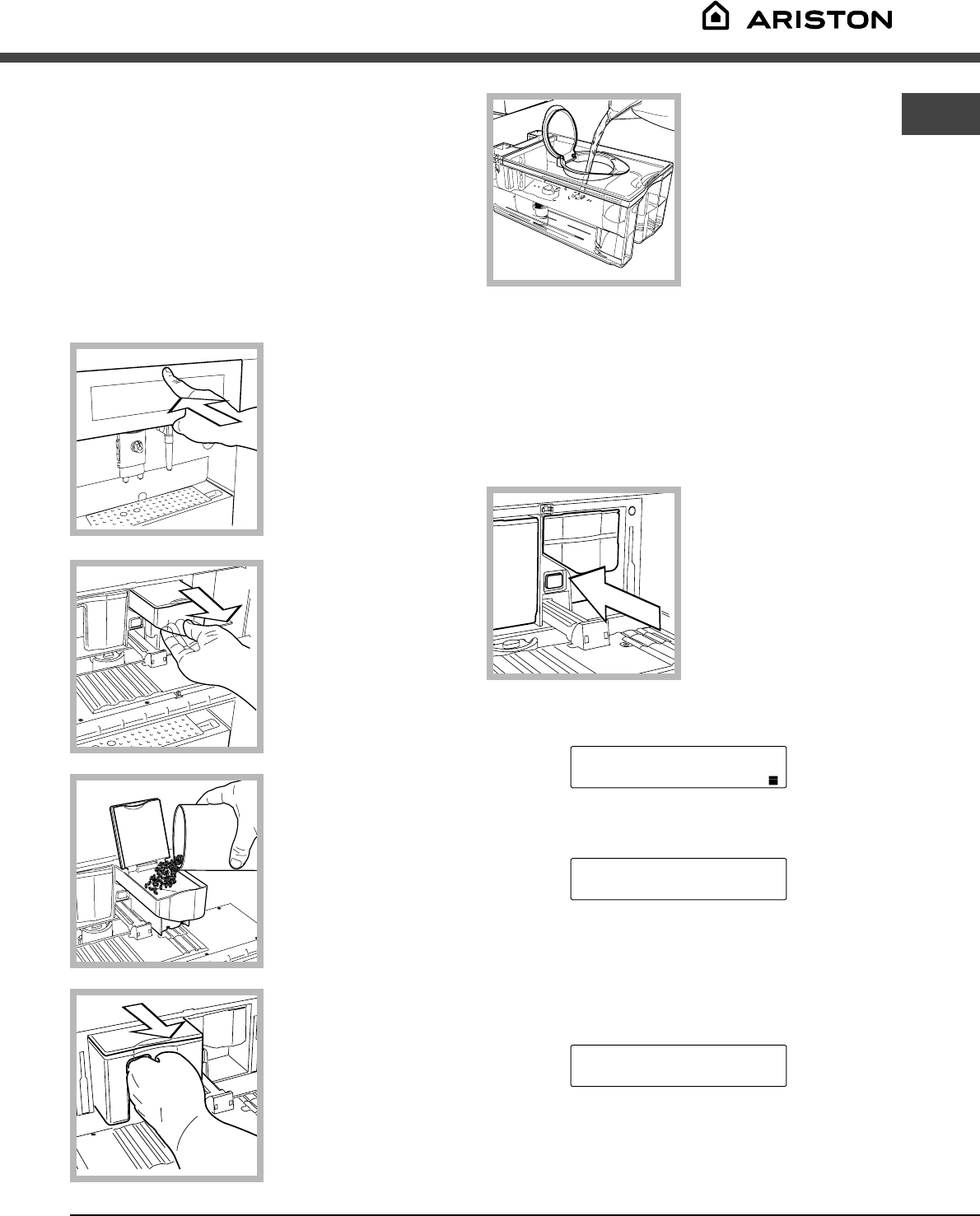 ARISTON